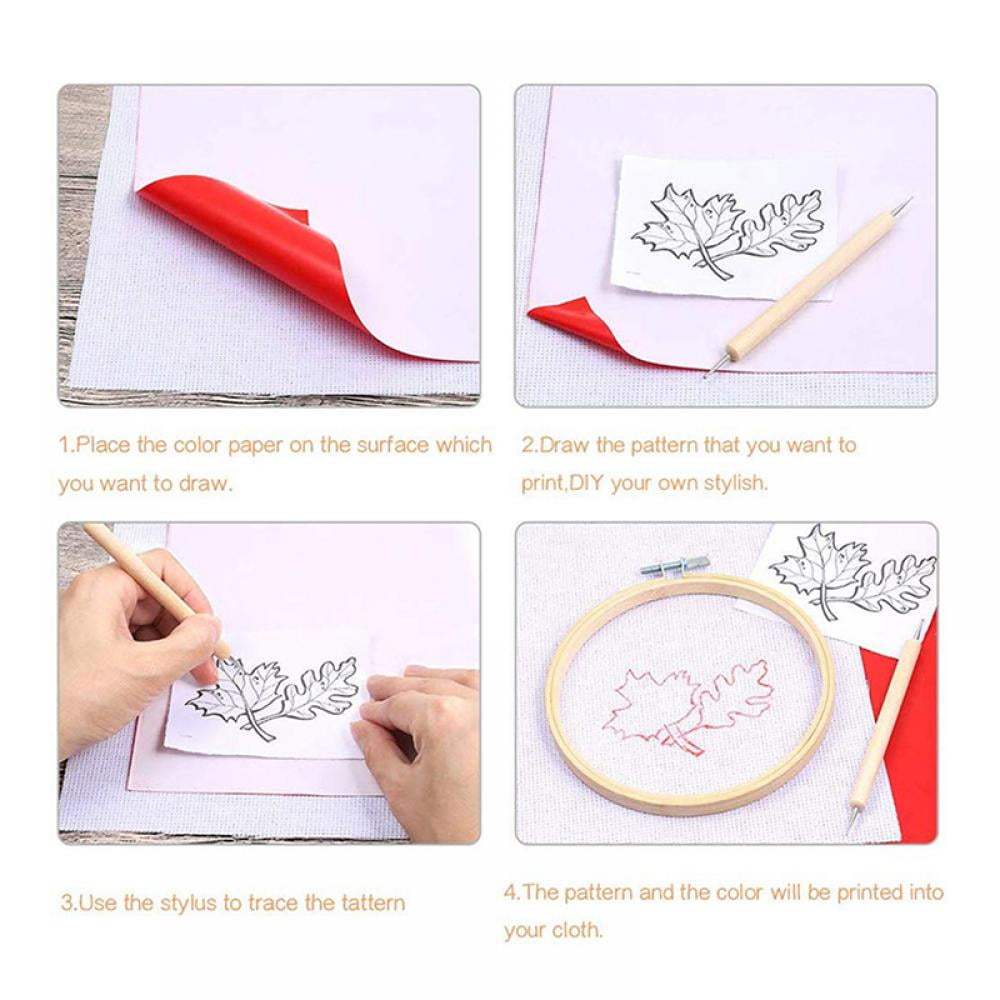 1.Place the color paper on the surface which you want to draw.

2.Draw the pattern that you want to print,DIY your own stylish.

3.Use the stylus to trace the tattern

4.The pattern and the color will be printed into your cloth.