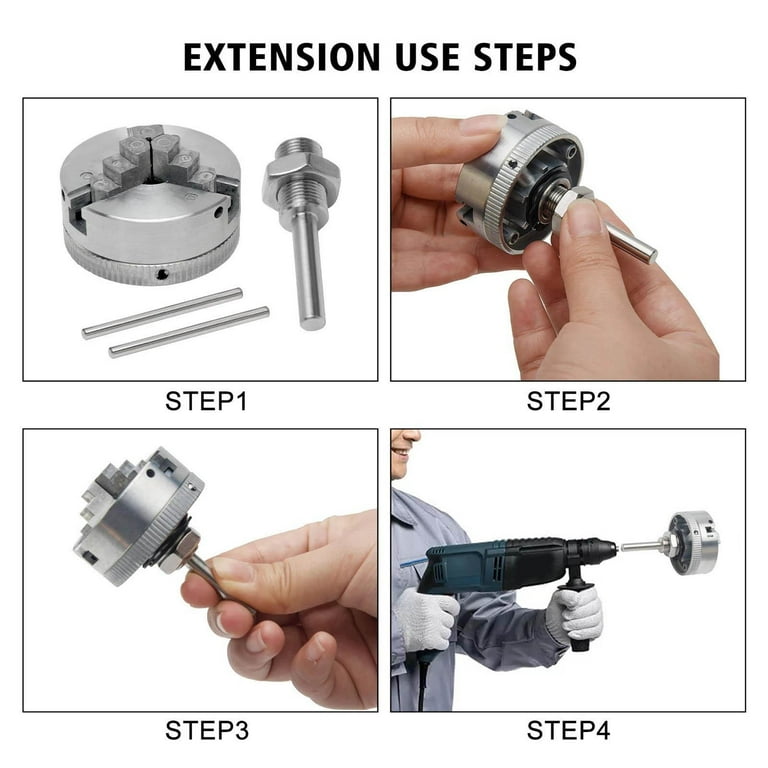 EXTENSION USE STEPS

STEP1

STEP2

STEP3

STEP4