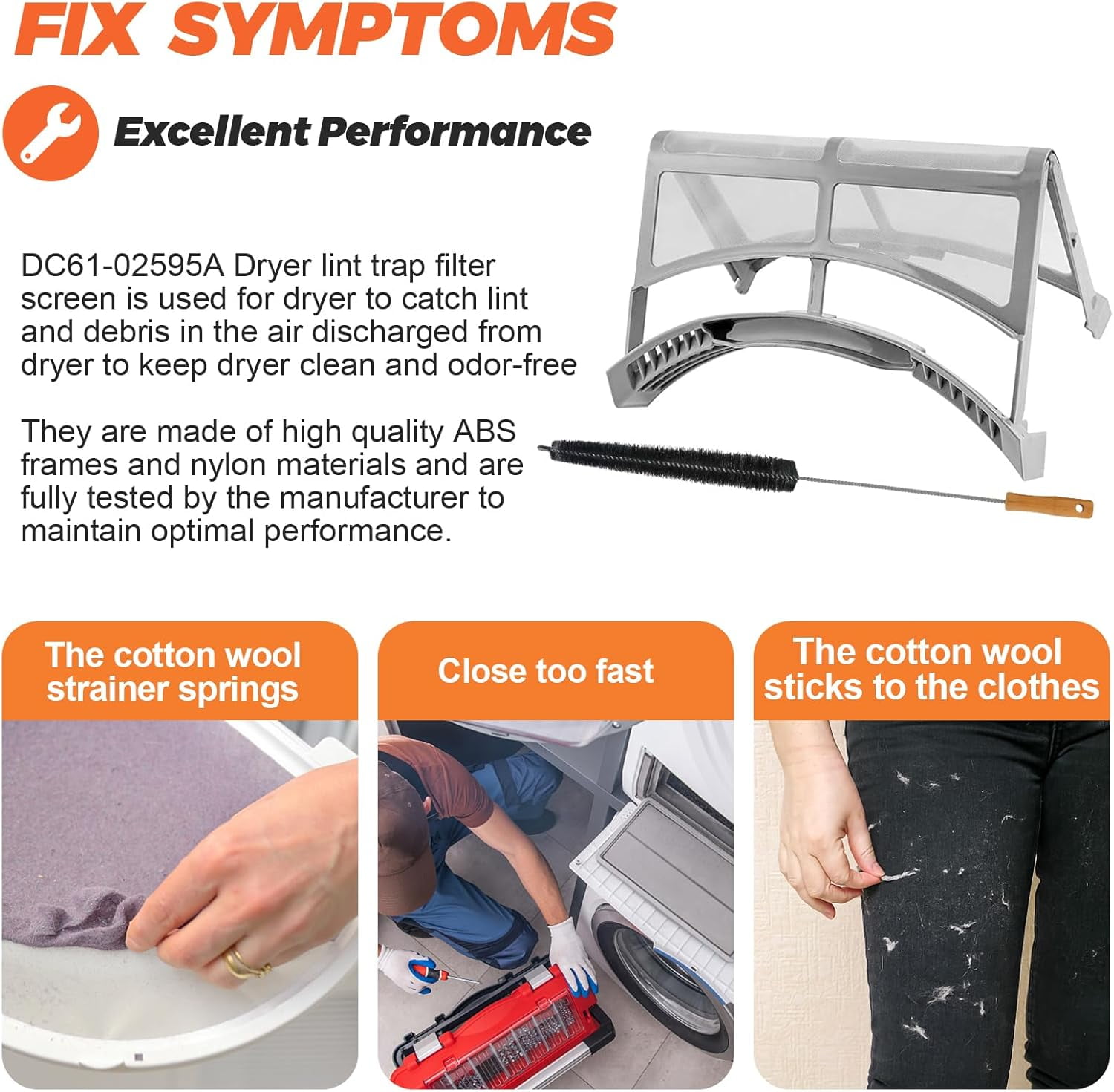 FIX SYMPTOMS

Excellent Performance

DC61-02595A Dryer lint trap filter screen is used for dryer to catch lint and debris in the air discharged from dryer to keep dryer clean and odor-free

They are made of high quality ABS frames and nylon materials and are fully tested by the manufacturer to maintain optimal performance.

The cotton wool strainer springs

Close too fast

The cotton wool sticks to the clothes