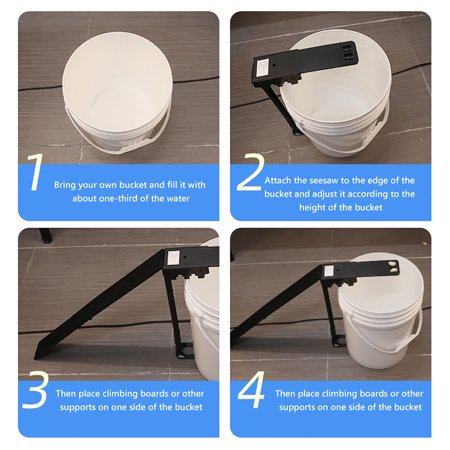 1 Bring your own bucket and fill it with about one-third of the water

2 Attach the seesaw to the edge of the bucket and adjust it according to the height of the bucket

3 Then place climbing boards or other supports on one side of the bucket

4 Then place climbing boards or other supports on one side of the bucket