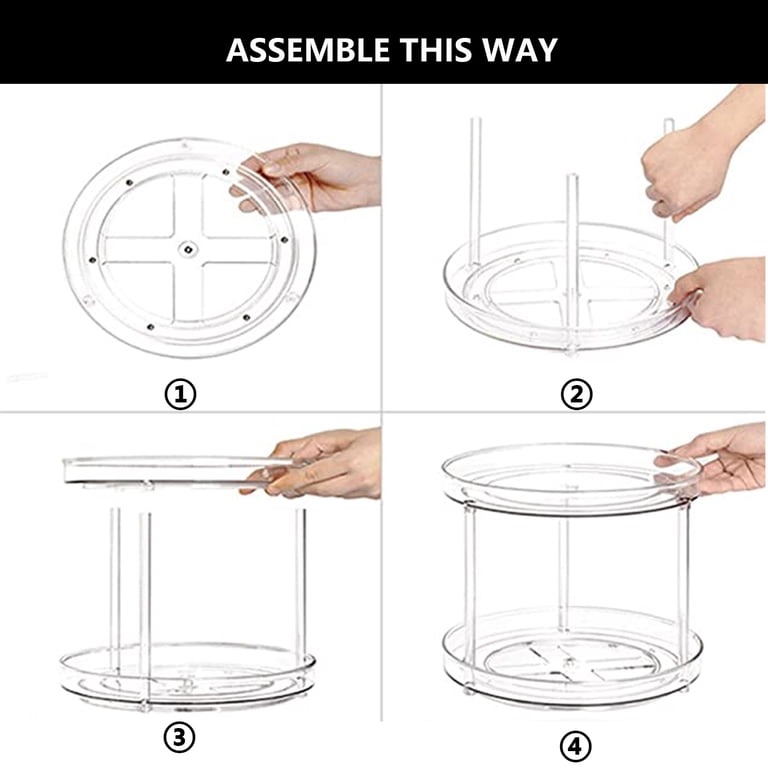 ASSEMBLE THIS WAY

①

②

③

④