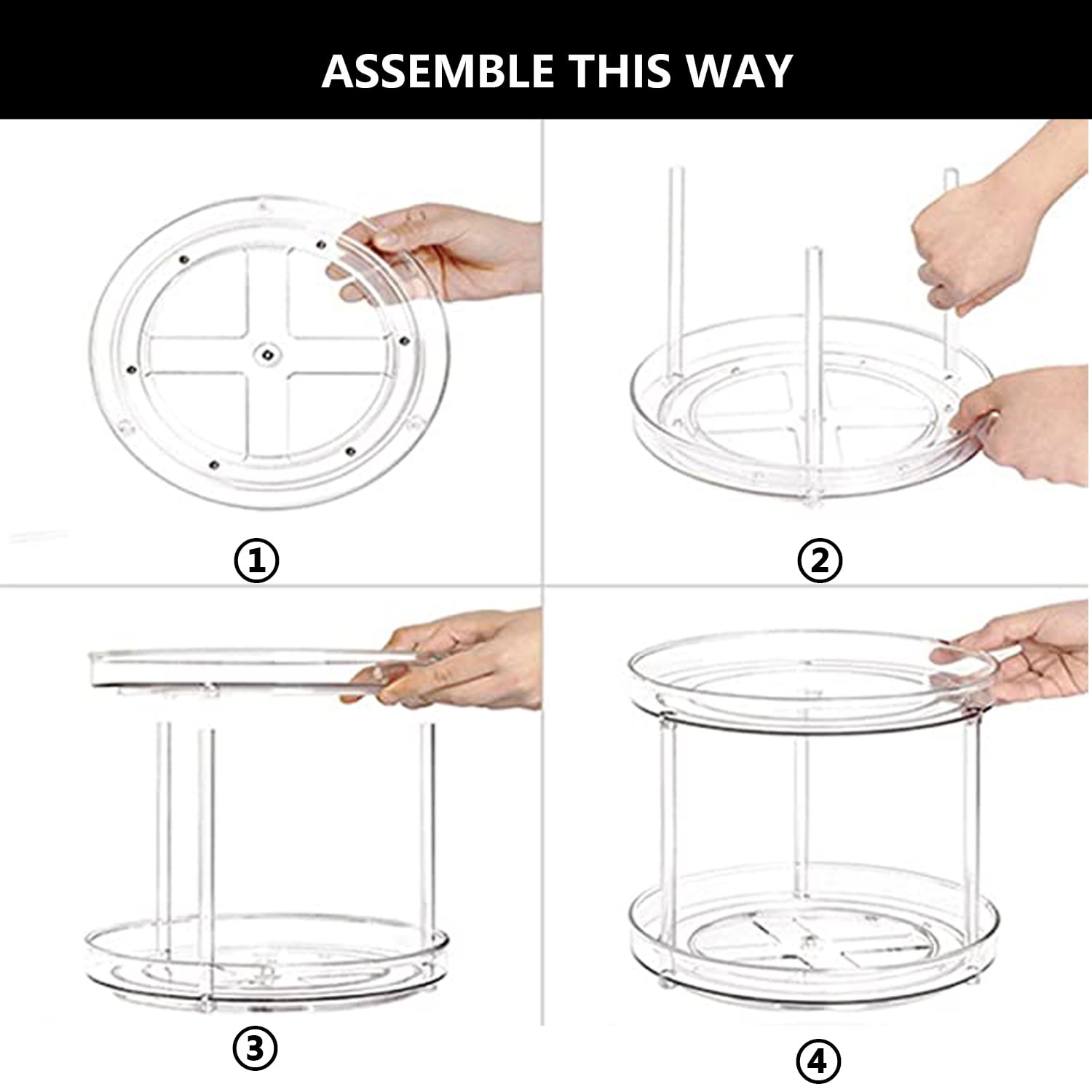 ASSEMBLE THIS WAY

①

②

③

④