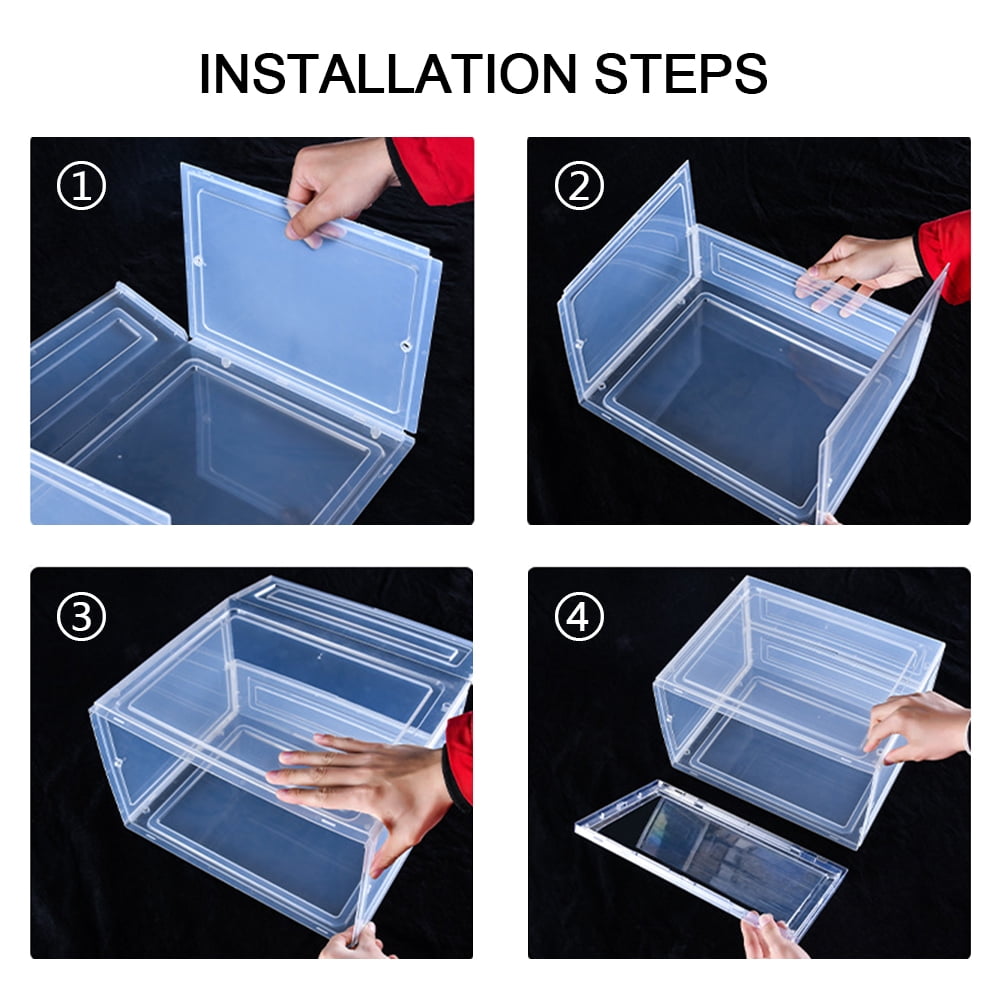 INSTALLATION STEPS

①

②

③

④