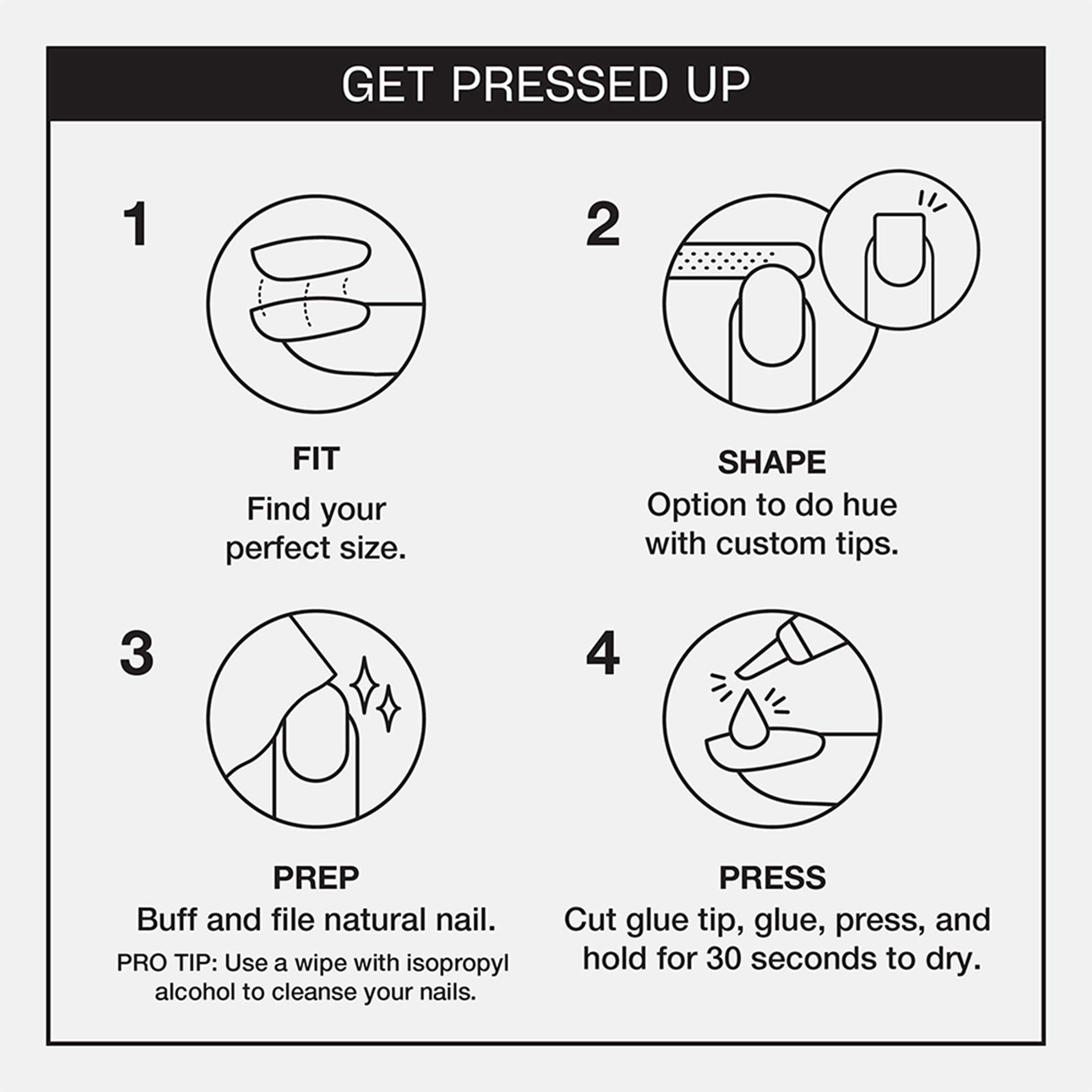 GET PRESSED UP

1

FIT
Find your perfect size.

2

SHAPE
Option to do hue with custom tips.

3

PREP
Buff and file natural nail.
PRO TIP: Use a wipe with isopropyl alcohol to cleanse your nails.

4

PRESS
Cut glue tip, glue, press, and hold for 30 seconds to dry.