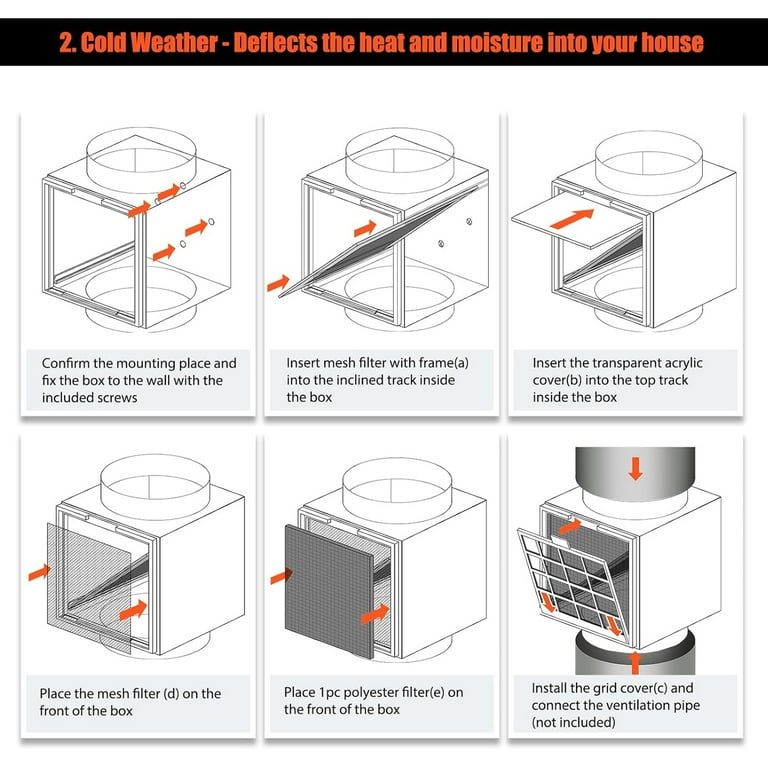 2. Cold Weather - Deflects the heat and moisture into your house

Confirm the mounting place and fix the box to the wall with the included screws

Insert mesh filter with frame(a) into the inclined track inside the box

Insert the transparent acrylic cover(b) into the top track inside the box

Place the mesh filter (d) on the front of the box

Place 1pc polyester filter(e) on the front of the box

Install the grid cover(c) and connect the ventilation pipe (not included)