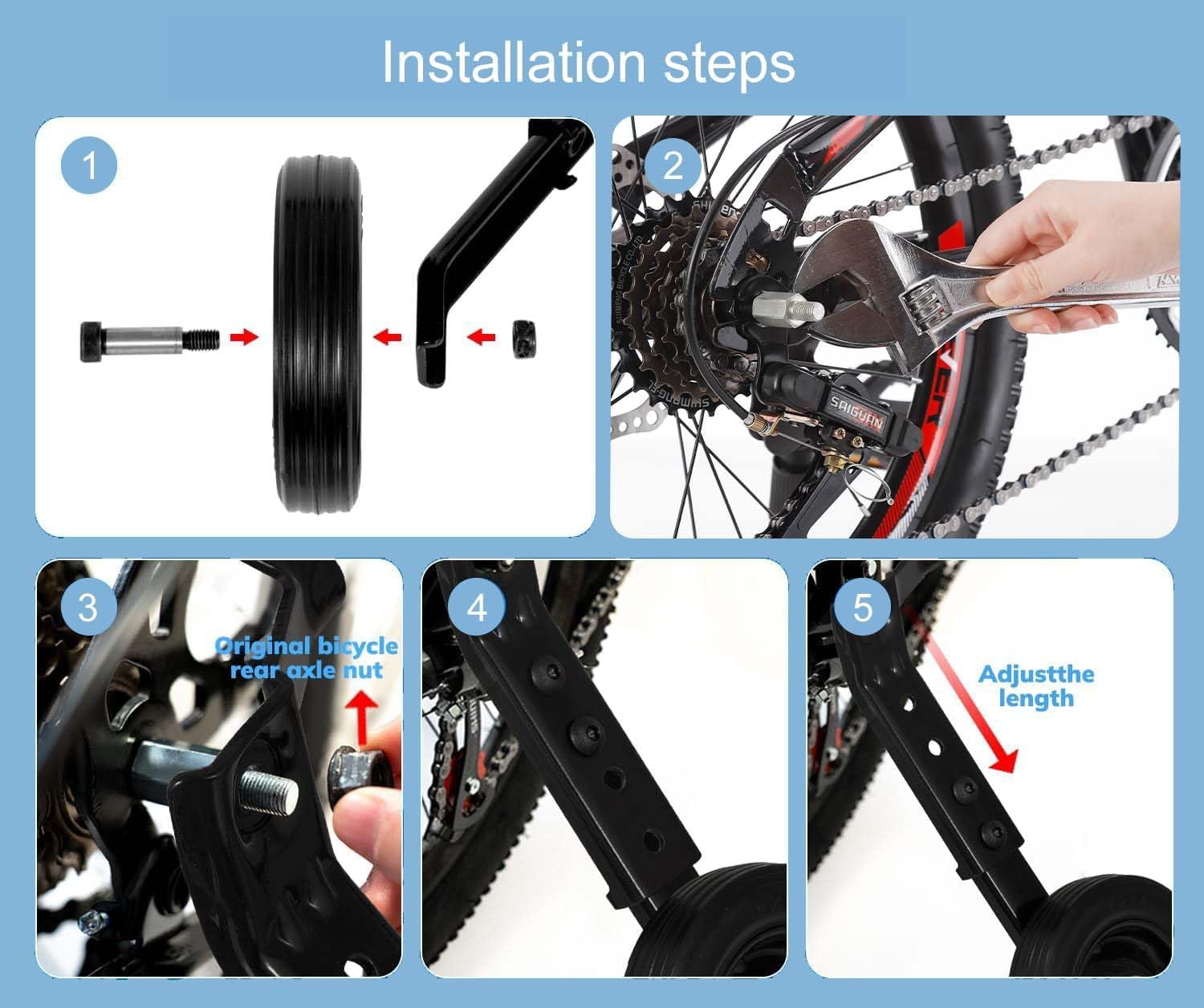 Installation steps

1

2

SAIGUAN

3

Original bicycle rear axle nut

4

5

Adjustthe length