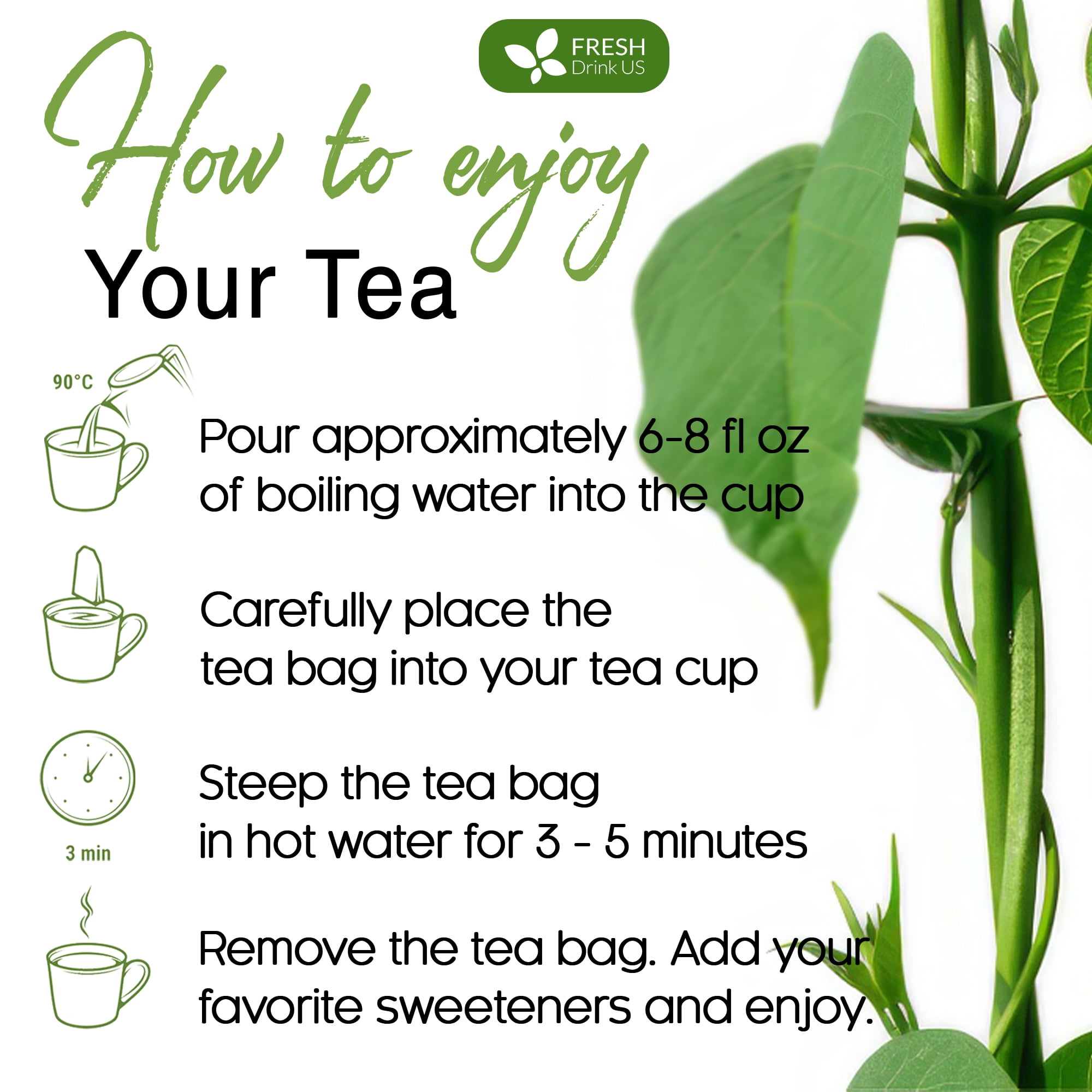 FRESH
Drink US

How to enjoy
Your Tea

90°C

Pour approximately 6-8 fl oz of boiling water into the cup

Carefully place the tea bag into your tea cup

3 min

Steep the tea bag in hot water for 3 - 5 minutes

Remove the tea bag. Add your favorite sweeteners and enjoy.