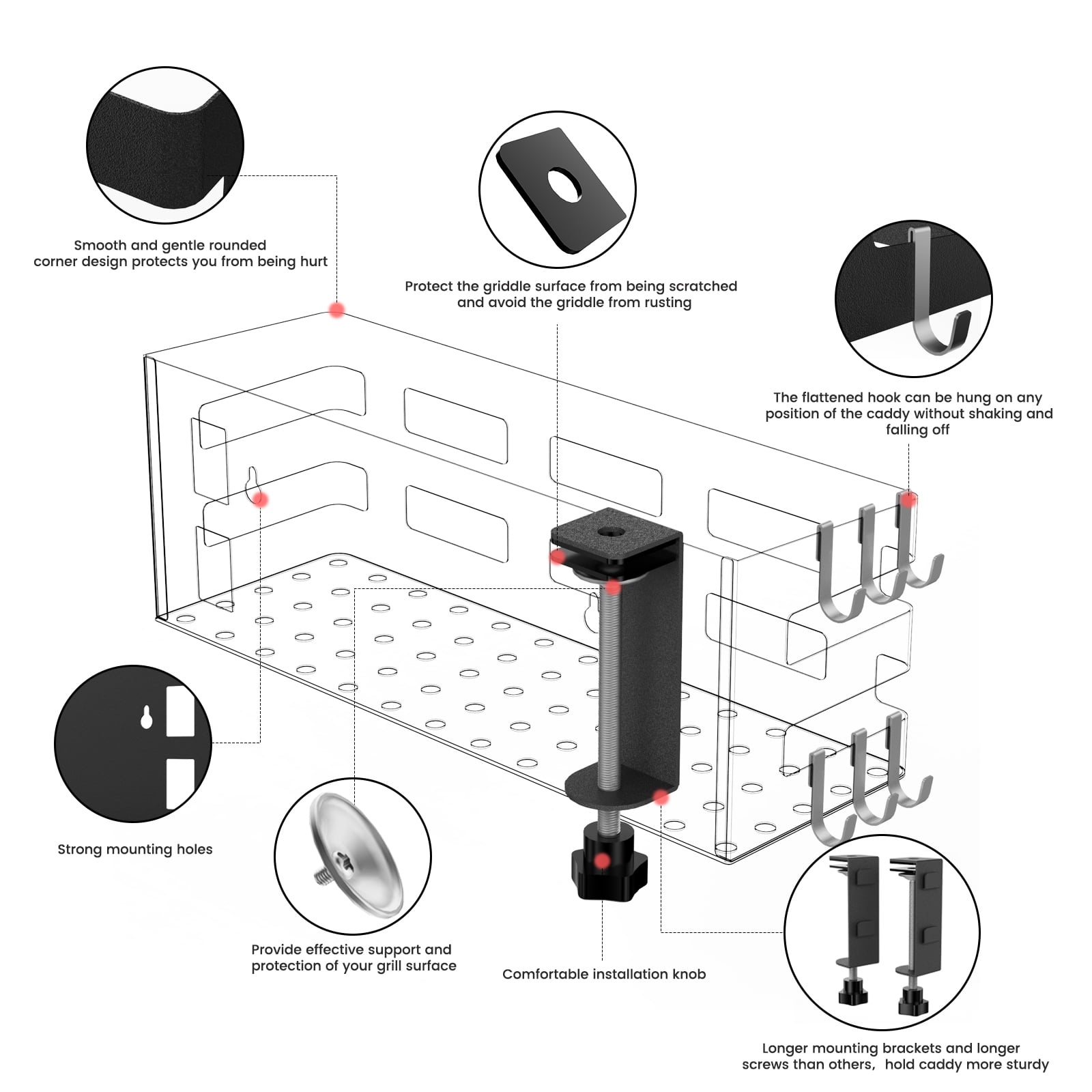 Smooth and gentle rounded corner design protects you from being hurt

Protect the griddle surface from being scratched and avoid the griddle from rusting

The flattened hook can be hung on any position of the caddy without shaking and falling off

Strong mounting holes

Provide effective support and protection of your grill surface

Comfortable installation knob

Longer mounting brackets and longer screws than others, hold caddy more sturdy