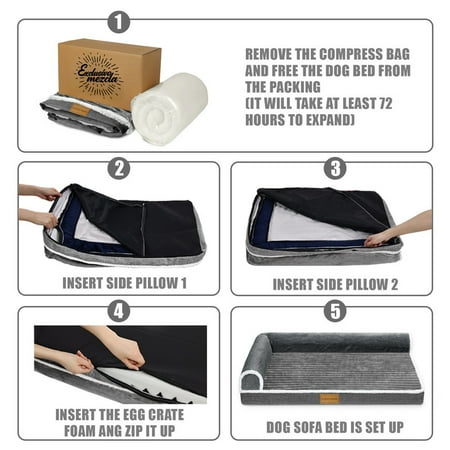 1

Exclusivo mezcla

REMOVE THE COMPRESS BAG AND FREE THE DOG BED FROM THE PACKING (IT WILL TAKE AT LEAST 72 HOURS TO EXPAND)

2

INSERT SIDE PILLOW 1

3

INSERT SIDE PILLOW 2

4

INSERT THE EGG CRATE FOAM ANG ZIP IT UP

5

DOG SOFA BED IS SET UP