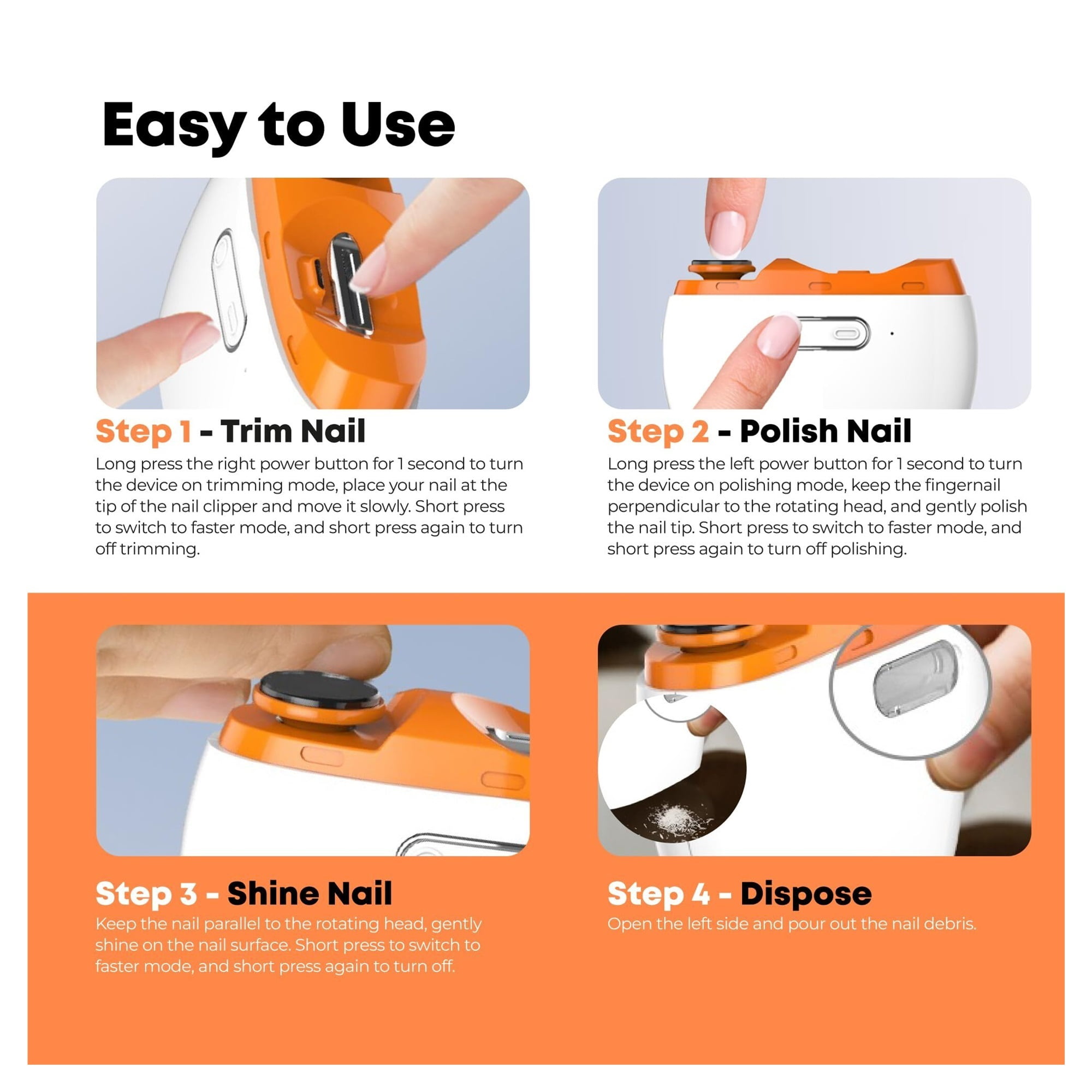 Easy to Use

Step 1 - Trim Nail

Long press the right power button for 1 second to turn the device on trimming mode, place your nail at the tip of the nail clipper and move it slowly. Short press to switch to faster mode, and short press again to turn off trimming.

Step 2 - Polish Nail

Long press the left power button for 1 second to turn the device on polishing mode, keep the fingernail perpendicular to the rotating head, and gently polish the nail tip. Short press to switch to faster mode, and short press again to turn off polishing.

Step 3 - Shine Nail

Keep the nail parallel to the rotating head, gently shine on the nail surface. Short press to switch to faster mode, and short press again to turn off.

Step 4 - Dispose

Open the left side and pour out the nail debris.