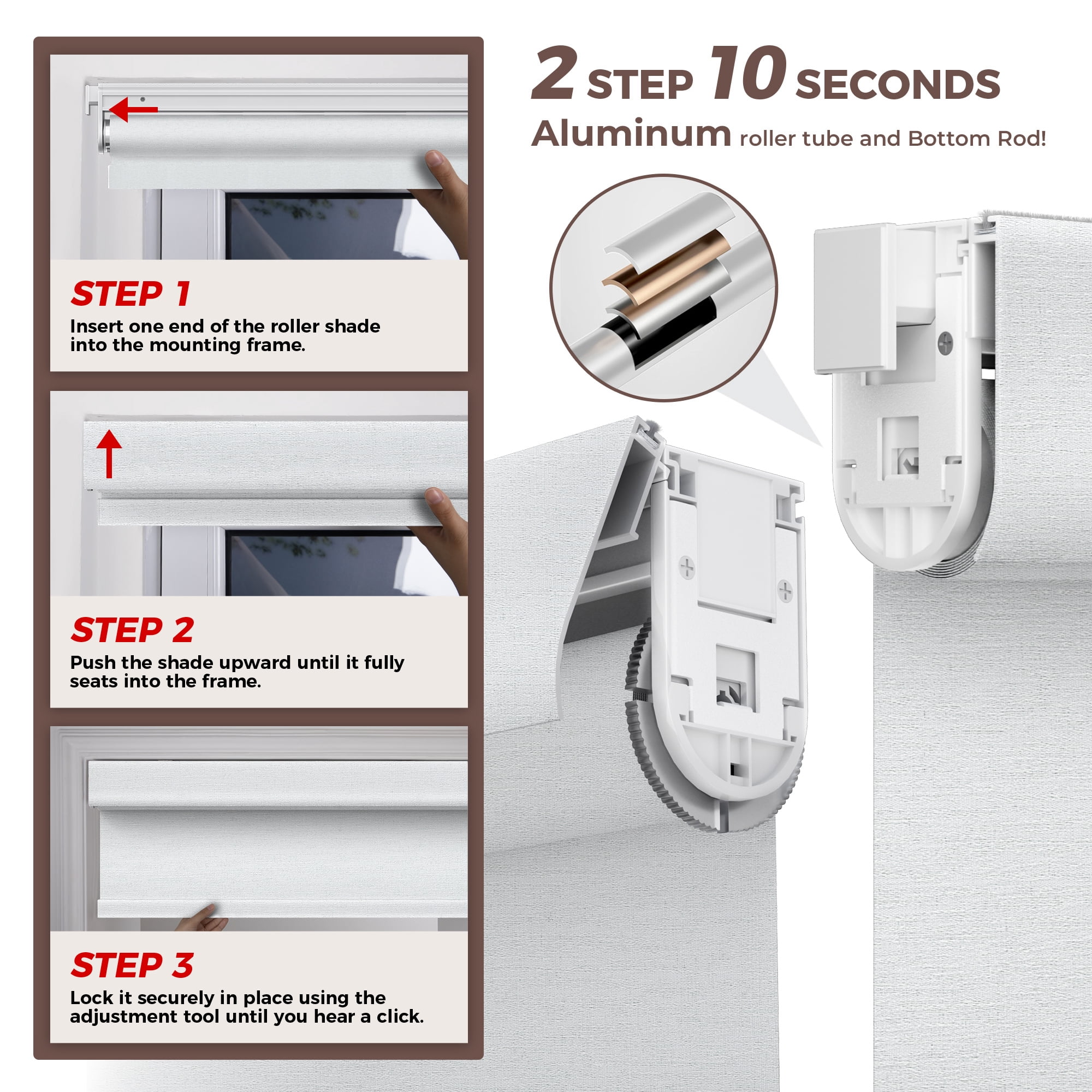 STEP 1
Insert one end of the roller shade into the mounting frame.

STEP 2
Push the shade upward until it fully seats into the frame.

STEP 3
Lock it securely in place using the adjustment tool until you hear a click.

2 STEP 10 SECONDS
Aluminum roller tube and Bottom Rod!