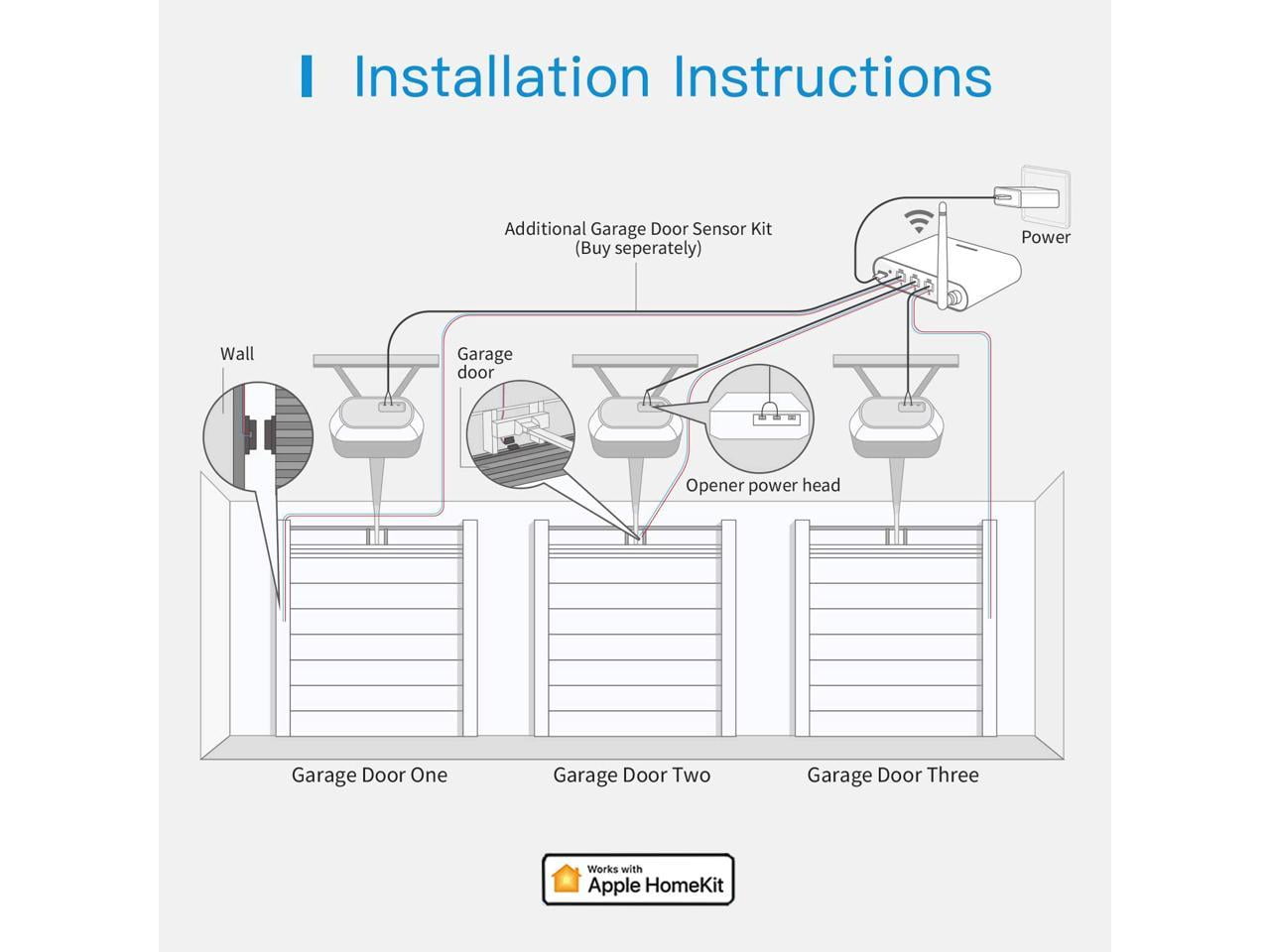 Installation Instructions

Additional Garage Door Sensor Kit
(Buy seperately)

Power

Wall

Garage door

Opener power head

Garage Door One

Garage Door Two

Garage Door Three

Works with
Apple HomeKit