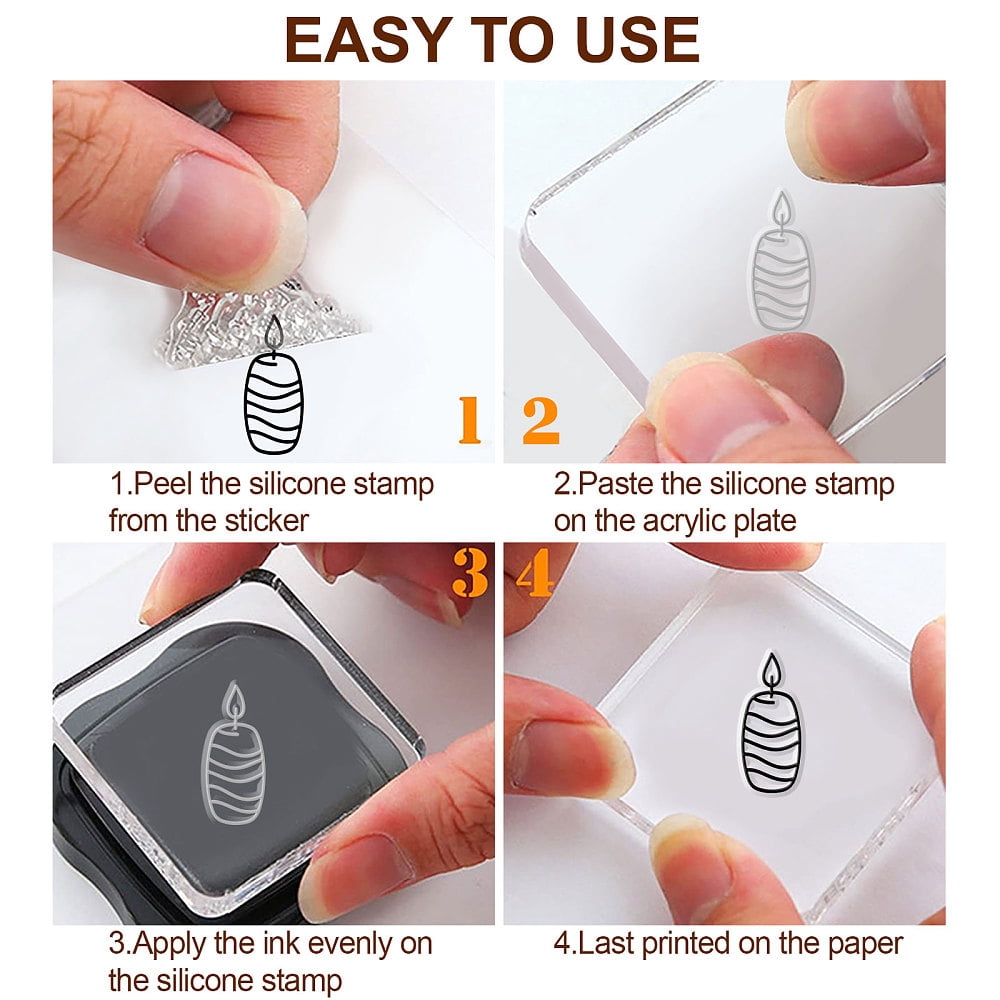 EASY TO USE

1

2

1.Peel the silicone stamp from the sticker

2.Paste the silicone stamp on the acrylic plate

3

4

3.Apply the ink evenly on the silicone stamp

4.Last printed on the paper