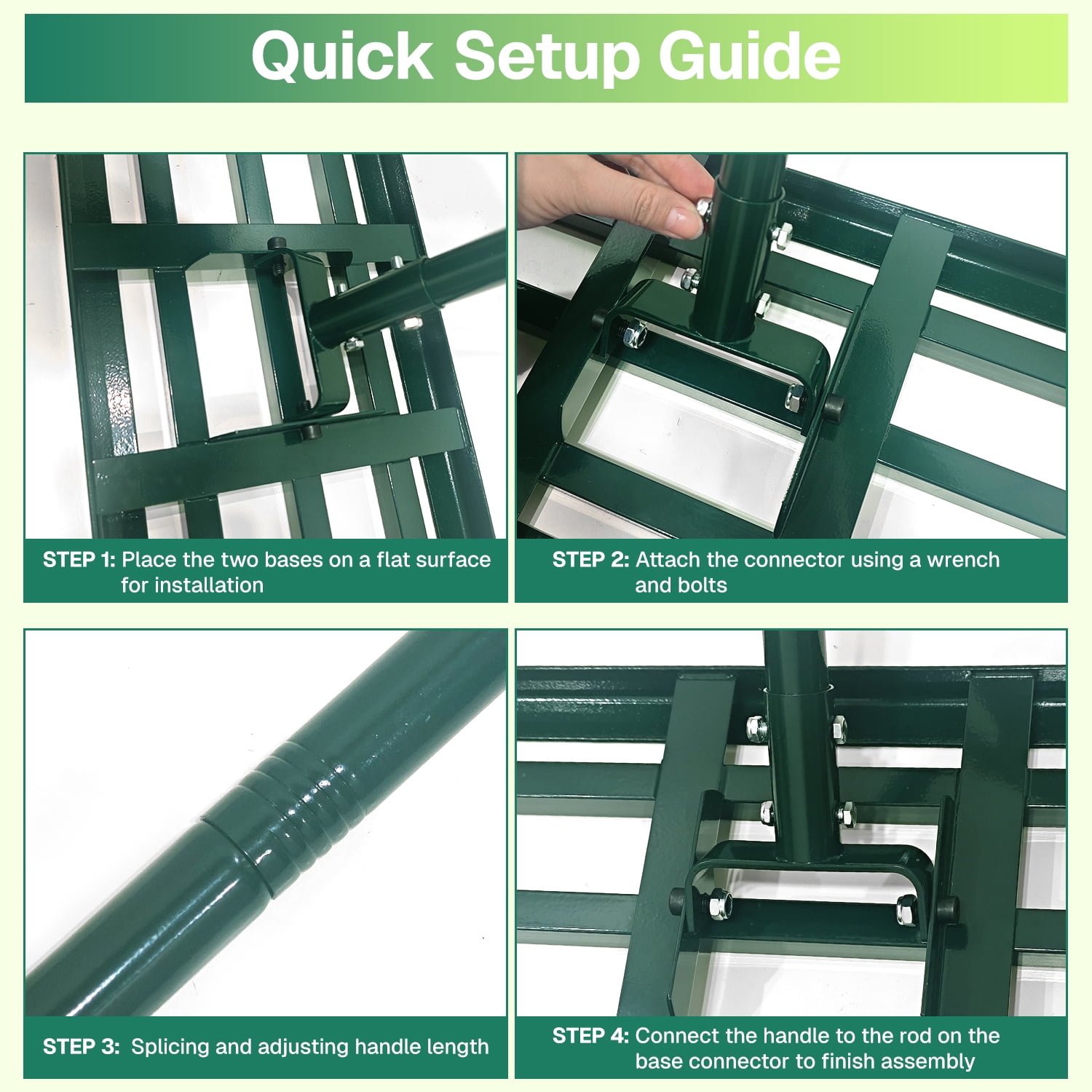 Quick Setup Guide

STEP 1: Place the two bases on a flat surface for installation

STEP 2: Attach the connector using a wrench and bolts

STEP 3: Splicing and adjusting handle length

STEP 4: Connect the handle to the rod on the base connector to finish assembly