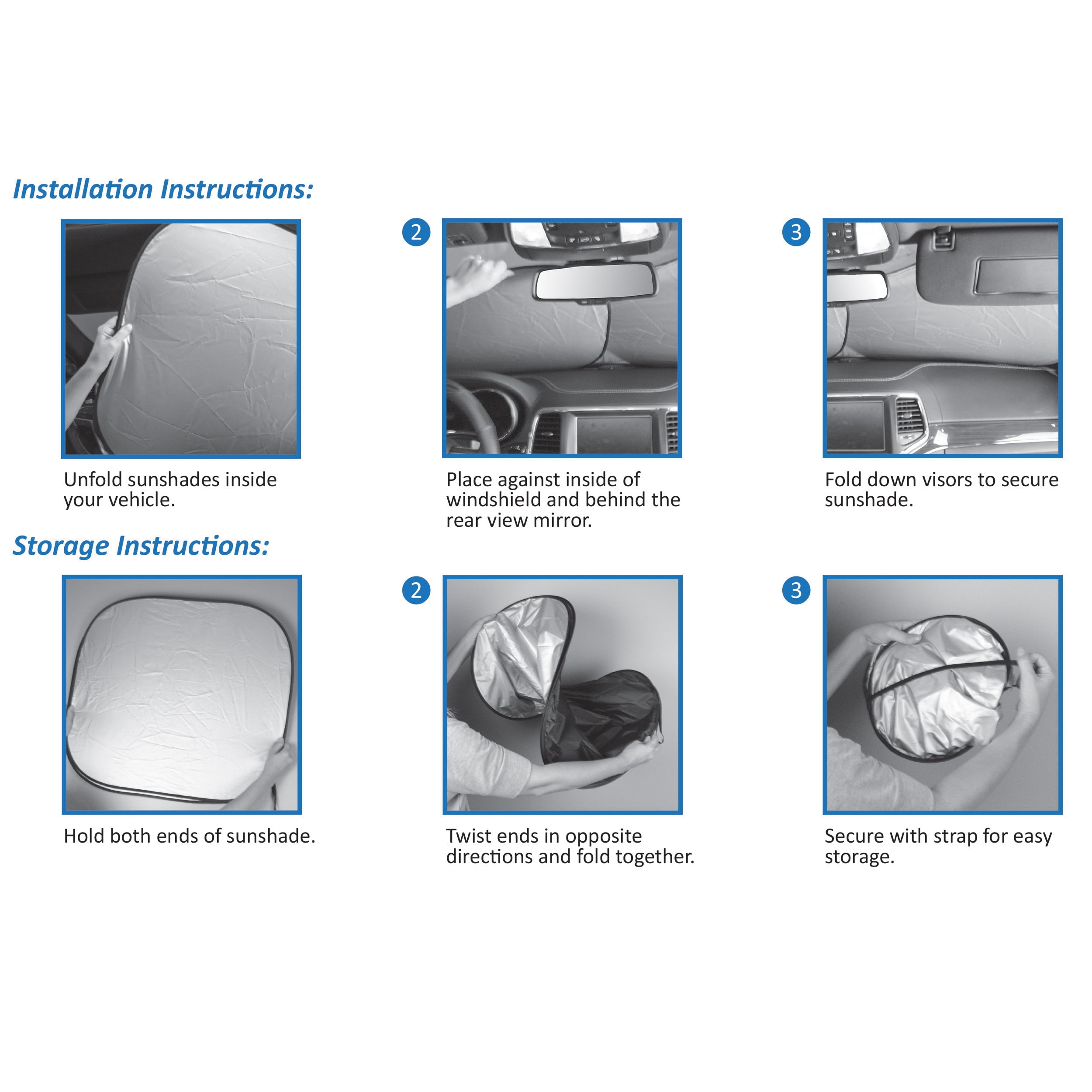 Installation Instructions:

Unfold sunshades inside your vehicle.

2

Place against inside of windshield and behind the rear view mirror.

3

Fold down visors to secure sunshade.

Storage Instructions:

Hold both ends of sunshade.

2

Twist ends in opposite directions and fold together.

3

Secure with strap for easy storage.