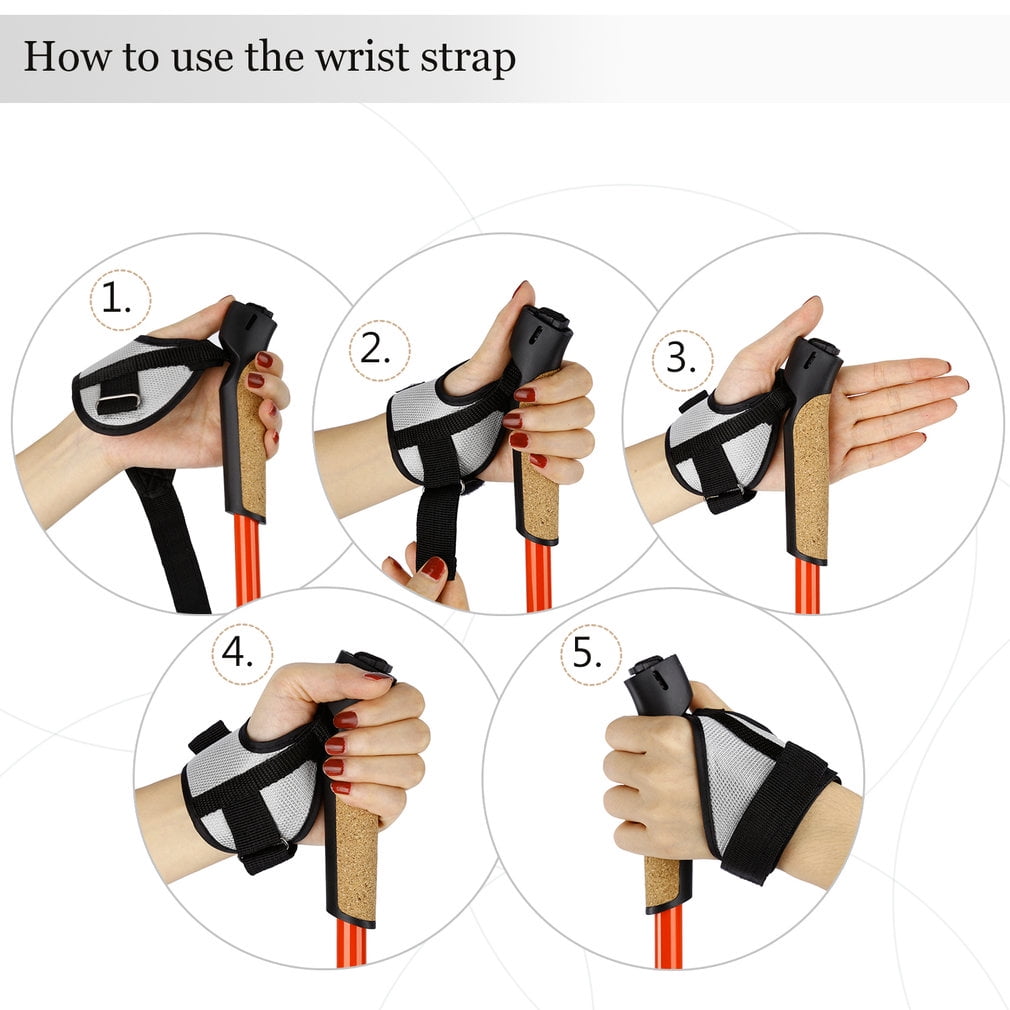 How to use the wrist strap

1.

2.

3.

4.

5.