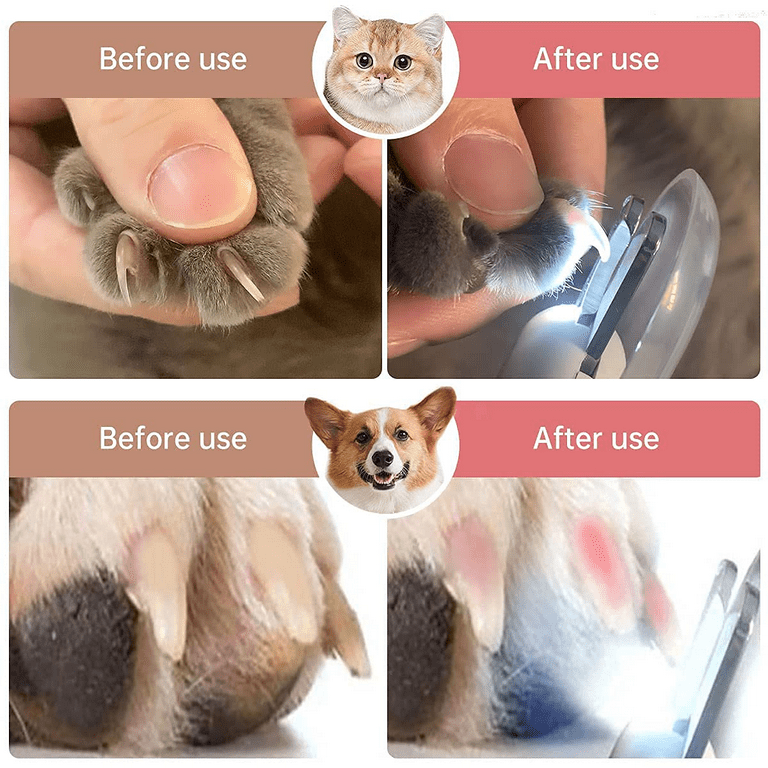 Before use
After use
Before use
After use