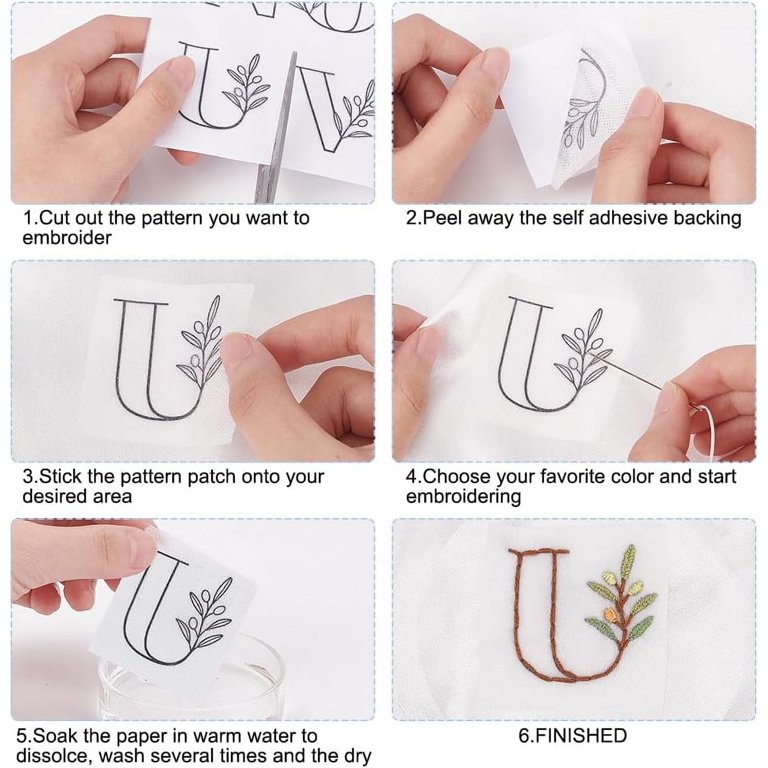 1.Cut out the pattern you want to embroider

2.Peel away the self adhesive backing

3.Stick the pattern patch onto your desired area

4.Choose your favorite color and start embroidering

5.Soak the paper in warm water to dissolce, wash several times and the dry

6.FINISHED