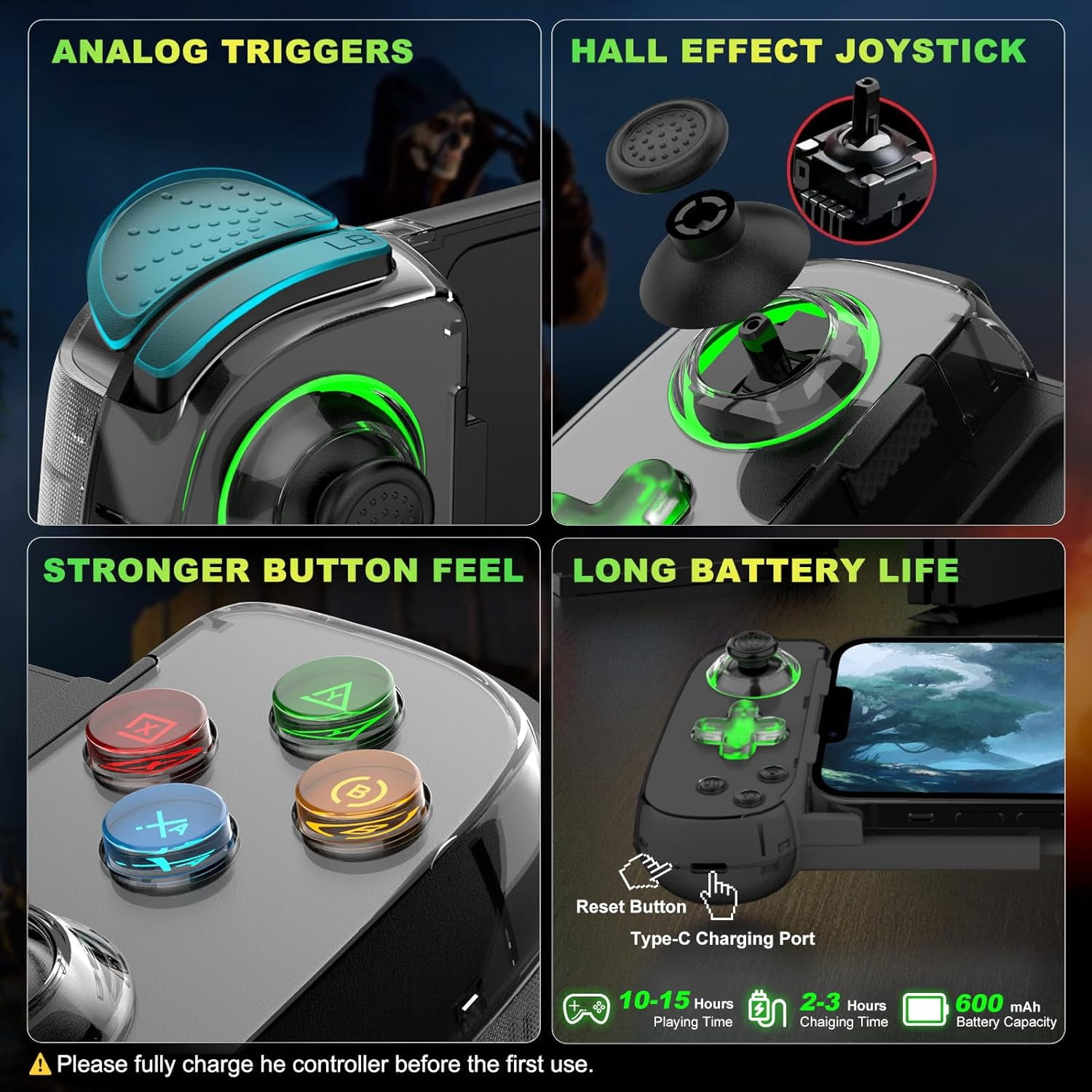 ANALOG TRIGGERS

LT

LB

HALL EFFECT JOYSTICK

STRONGER BUTTON FEEL

X

Y

A

B

LONG BATTERY LIFE

Reset Button

Type-C Charging Port

10-15 Hours
Playing Time

2-3 Hours
Chaiging Time

600 mAh
Battery Capacity

Please fully charge he controller before the first use.