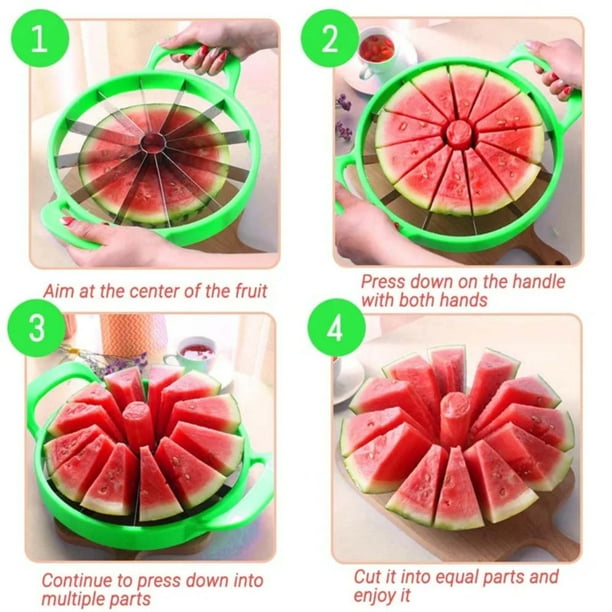 1

Aim at the center of the fruit

2

Press down on the handle with both hands

3

Continue to press down into multiple parts

4

Cut it into equal parts and enjoy it