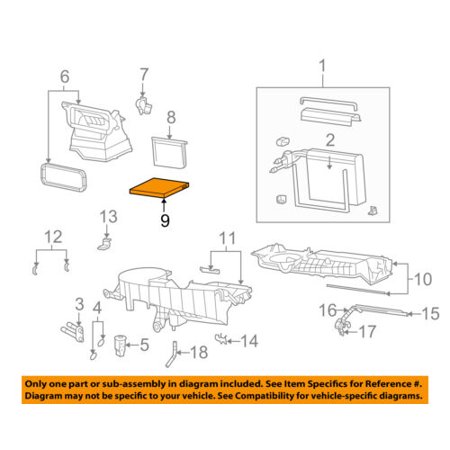 6
7
8
1
2
9
13
12
11
10
3
4
5
18
14
16
15
17

Only one part or sub-assembly in diagram included. See Item Specifics for Reference #.
Diagram may not be specific to your vehicle. See Compatibility for vehicle-specific diagrams.