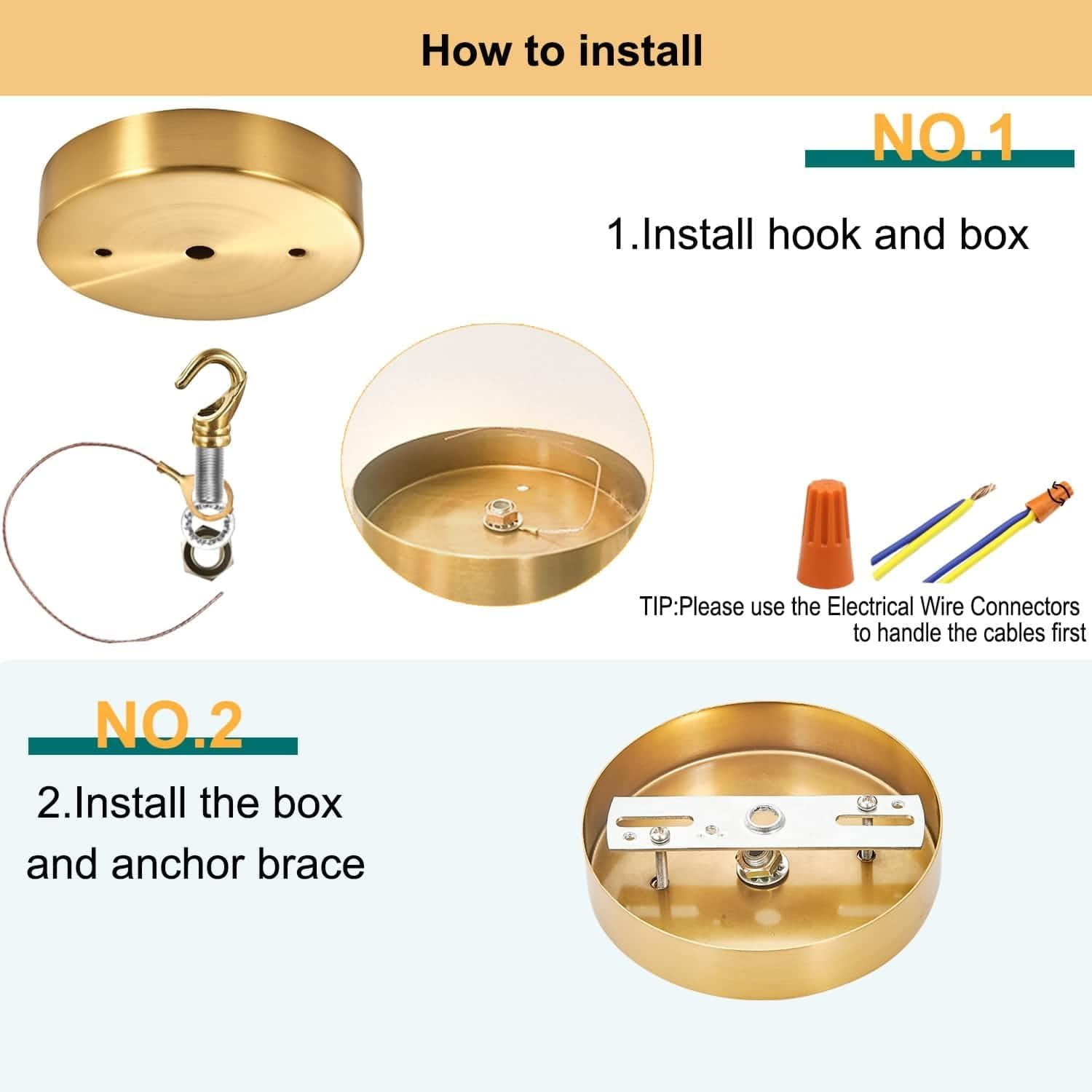 How to install

NO.1

1.Install hook and box

TIP:Please use the Electrical Wire Connectors to handle the cables first

NO.2

2.Install the box
and anchor brace