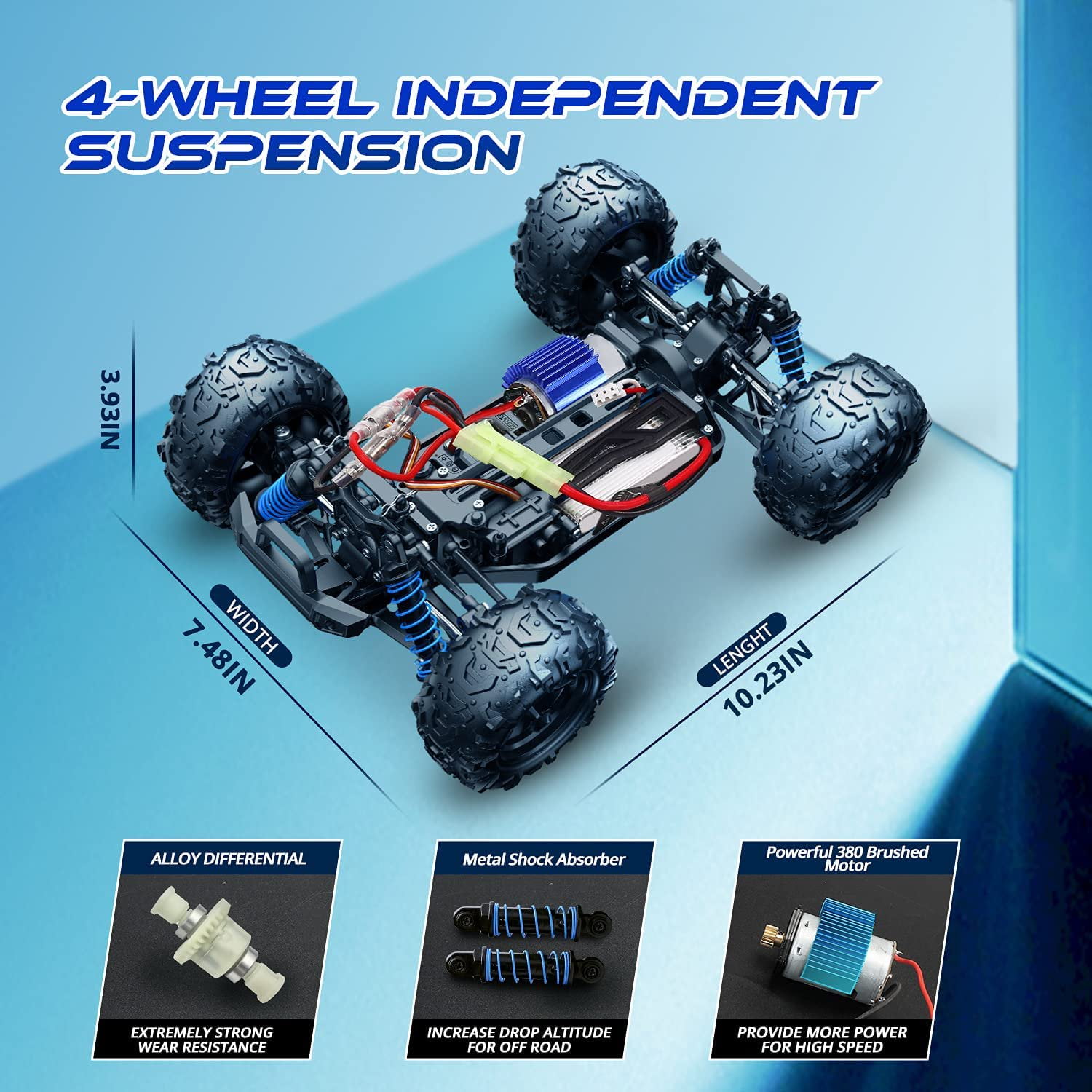 4-WHEEL INDEPENDENT SUSPENSION

3.93IN

WIDTH
7.48IN

LENGHT
10.23IN

ALLOY DIFFERENTIAL
EXTREMELY STRONG WEAR RESISTANCE

Metal Shock Absorber
INCREASE DROP ALTITUDE FOR OFF ROAD

Powerful 380 Brushed Motor
PROVIDE MORE POWER FOR HIGH SPEED