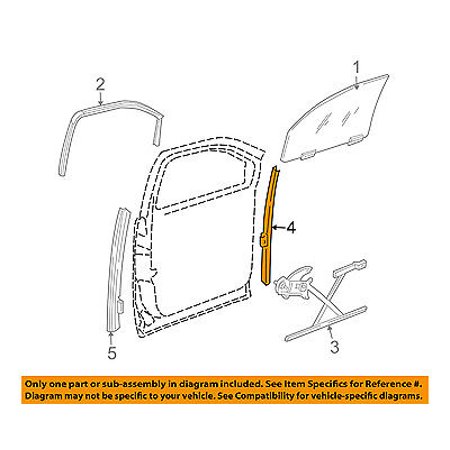 2
1
4
5
3

Only one part or sub-assembly in diagram included. See Item Specifics for Reference #.
Diagram may not be specific to your vehicle. See Compatibility for vehicle-specific diagrams.