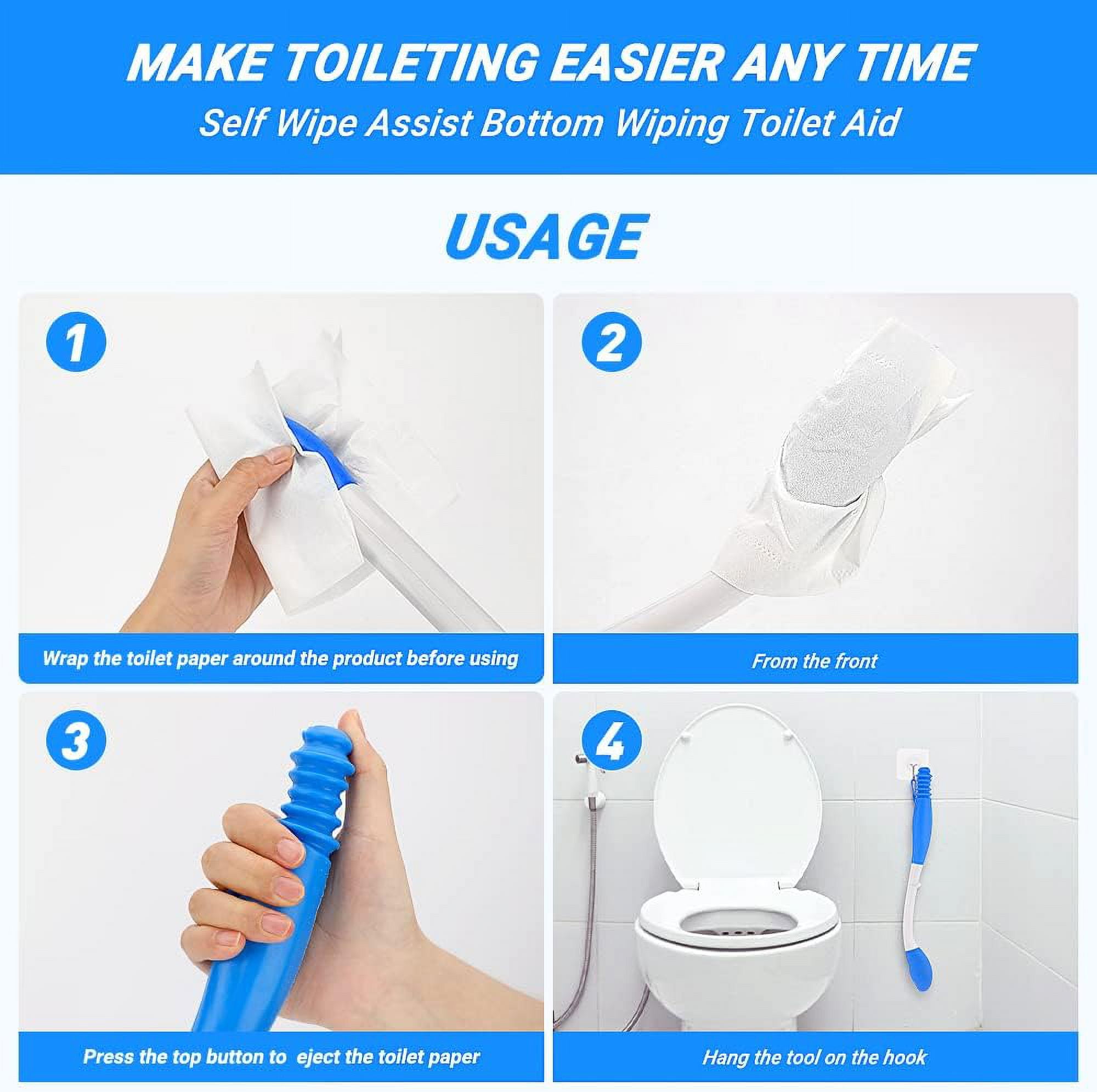 MAKE TOILETING EASIER ANY TIME

Self Wipe Assist Bottom Wiping Toilet Aid

USAGE

1

Wrap the toilet paper around the product before using

2

From the front

3

Press the top button to eject the toilet paper

4

Hang the tool on the hook