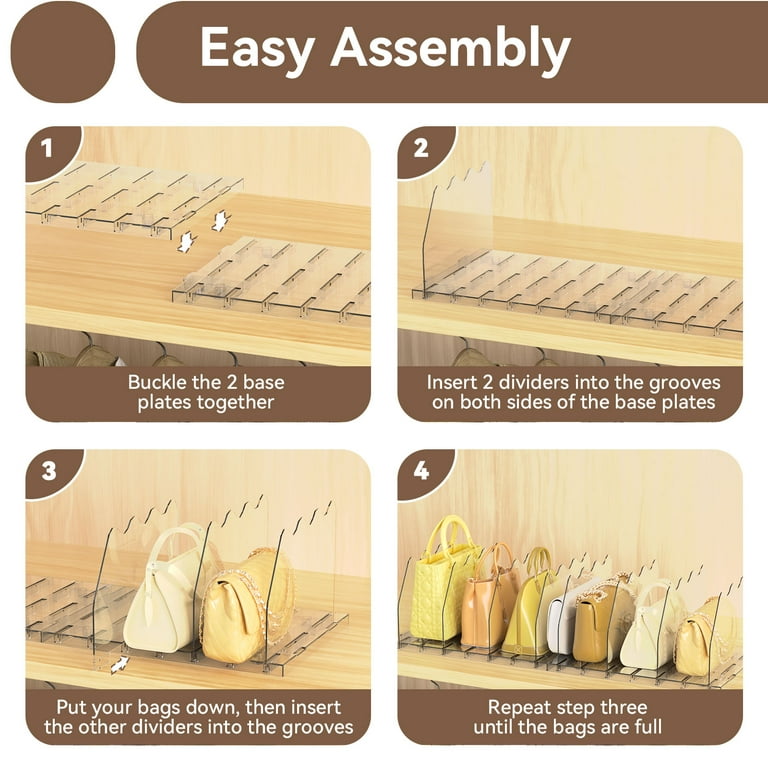 Easy Assembly

1

Buckle the 2 base plates together

2

Insert 2 dividers into the grooves on both sides of the base plates

3

Put your bags down, then insert the other dividers into the grooves

4

Repeat step three until the bags are full