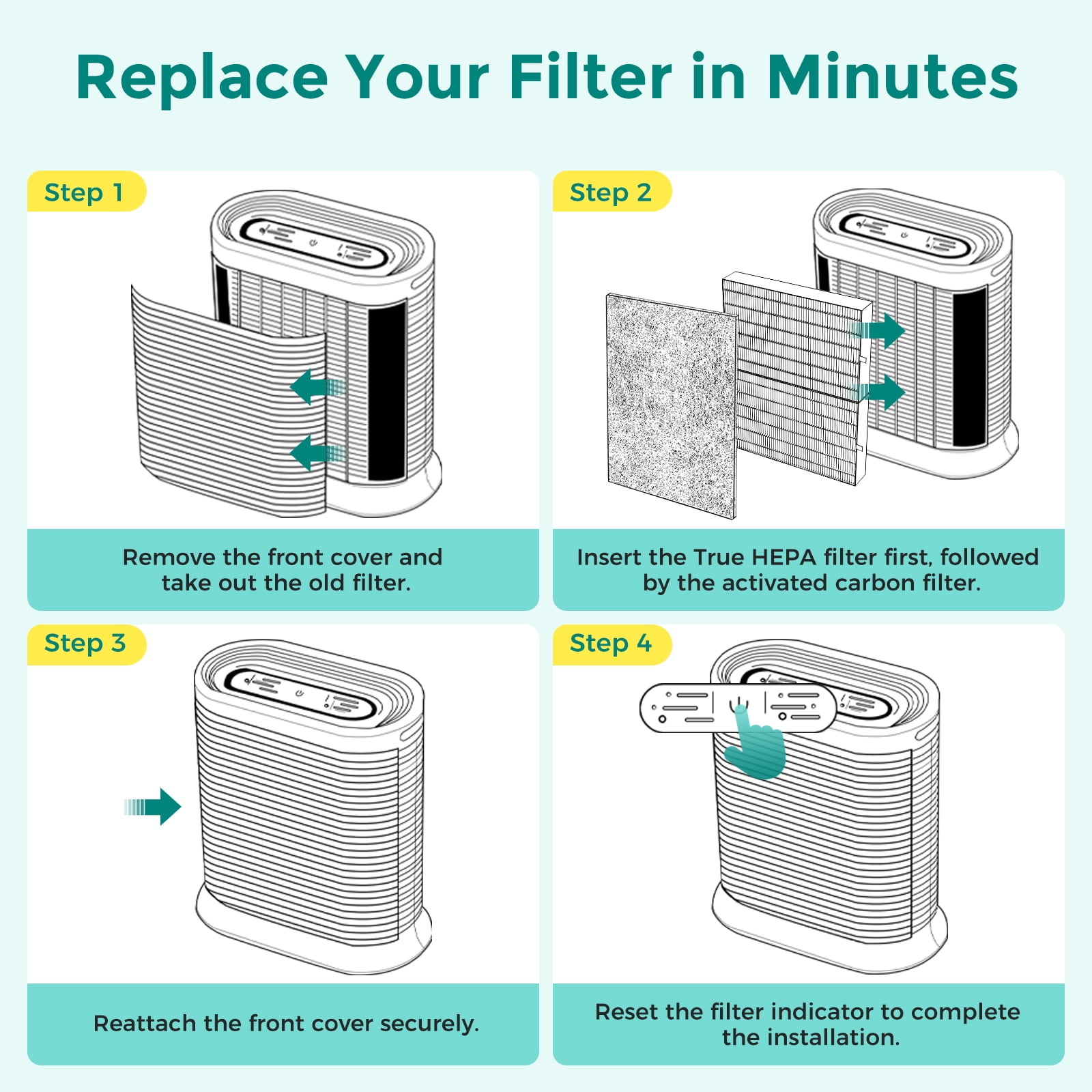 Replace Your Filter in Minutes

Step 1

Remove the front cover and take out the old filter.

Step 2

Insert the True HEPA filter first, followed by the activated carbon filter.

Step 3

Reattach the front cover securely.

Step 4

Reset the filter indicator to complete the installation.