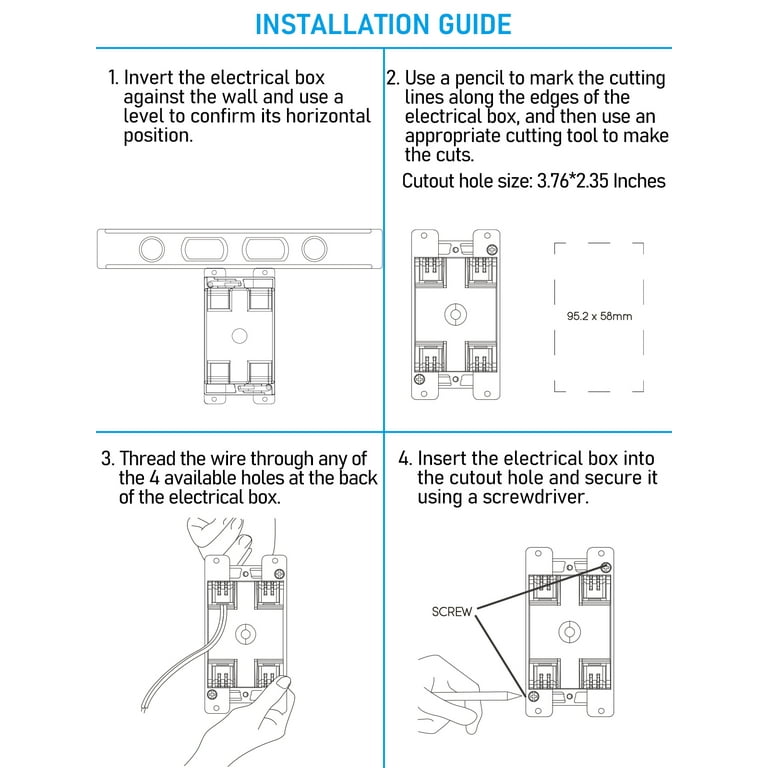 INSTALLATION GUIDE

1. Invert the electrical box against the wall and use a level to confirm its horizontal position.

2. Use a pencil to mark the cutting lines along the edges of the electrical box, and then use an appropriate cutting tool to make the cuts.

Cutout hole size: 3.76*2.35 Inches

95.2 x 58mm

3. Thread the wire through any of the 4 available holes at the back of the electrical box.

4. Insert the electrical box into the cutout hole and secure it using a screwdriver.

SCREW