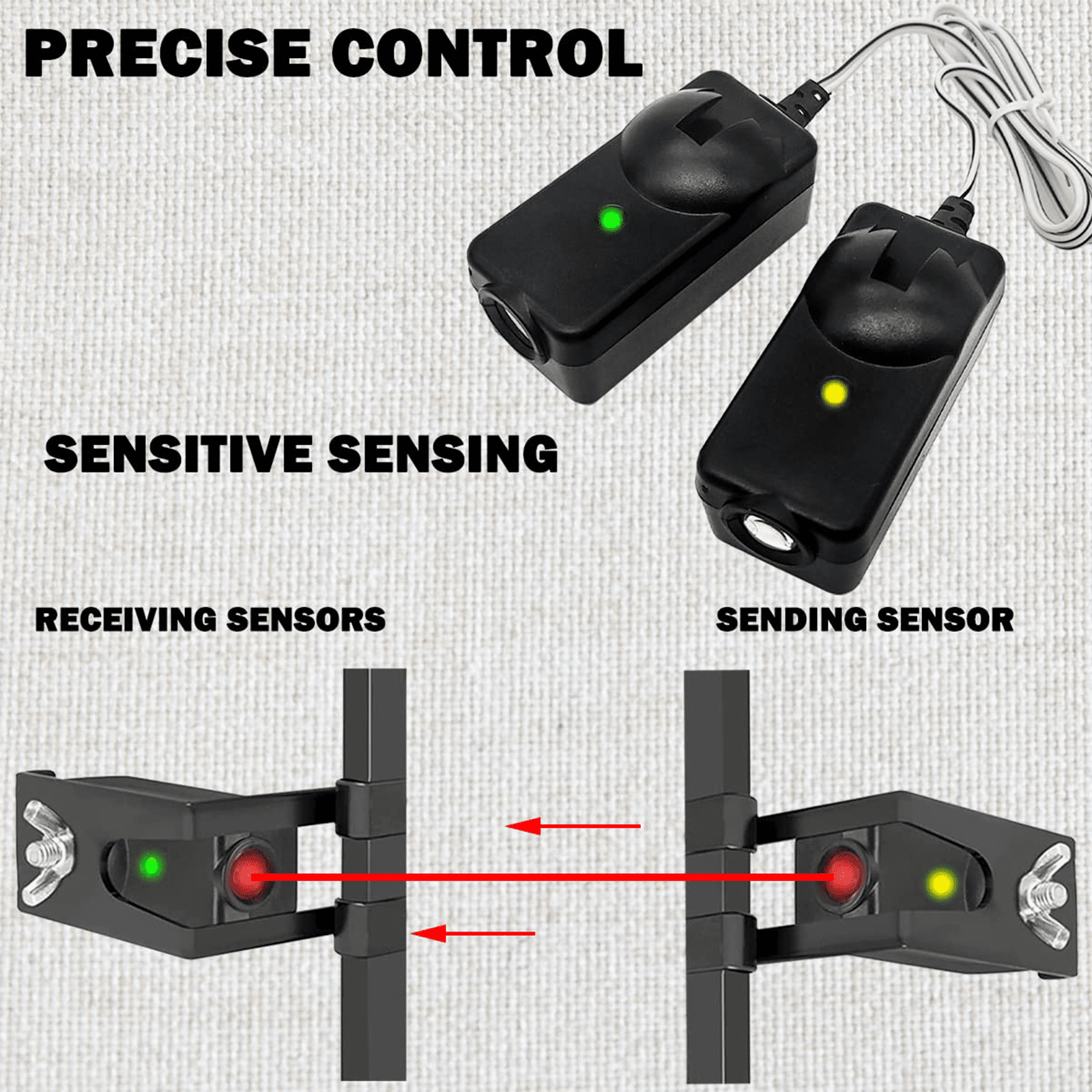 PRECISE CONTROL

SENSITIVE SENSING

RECEIVING SENSORS

SENDING SENSOR