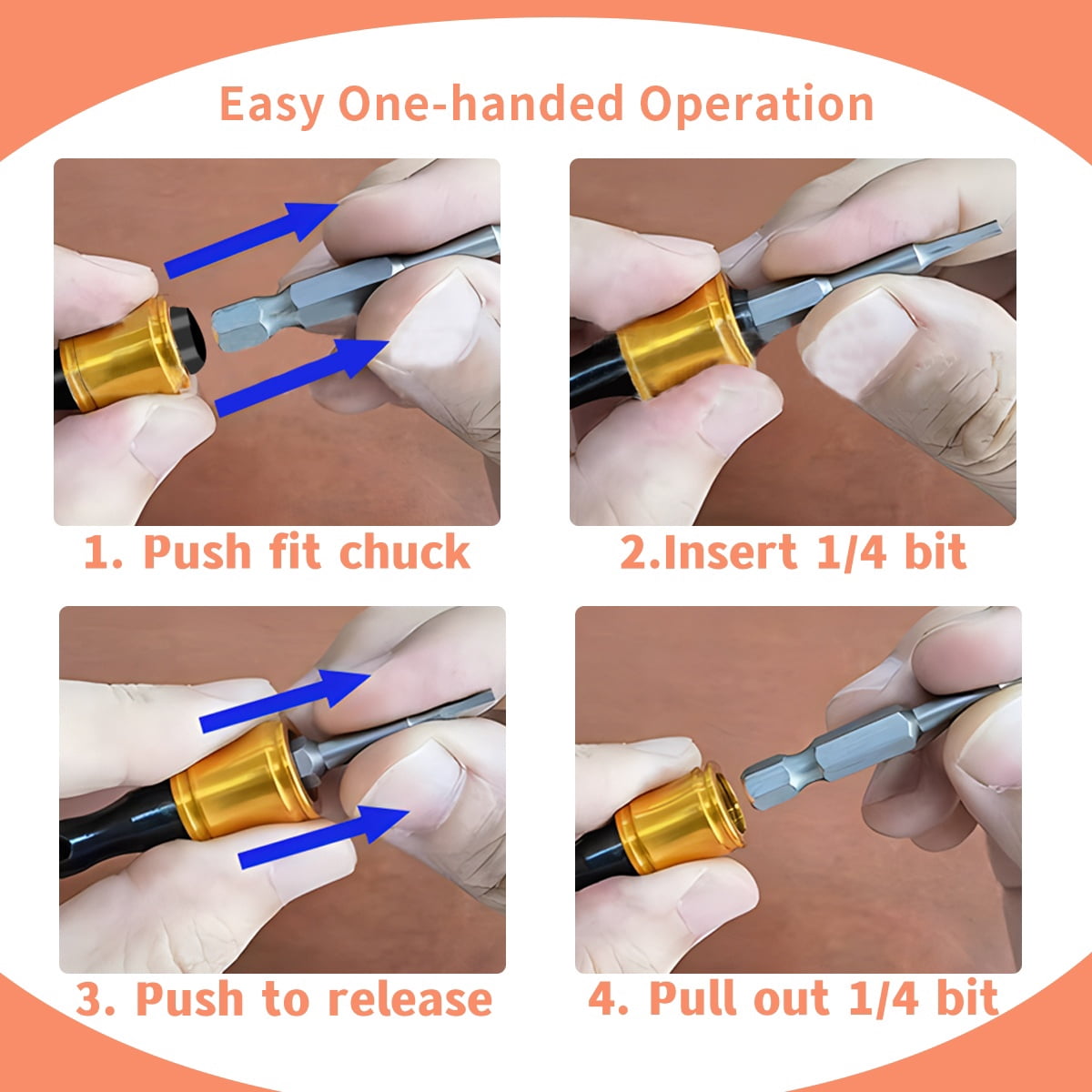 Easy One-handed Operation

1. Push fit chuck

2.Insert 1/4 bit

3. Push to release

4. Pull out 1/4 bit