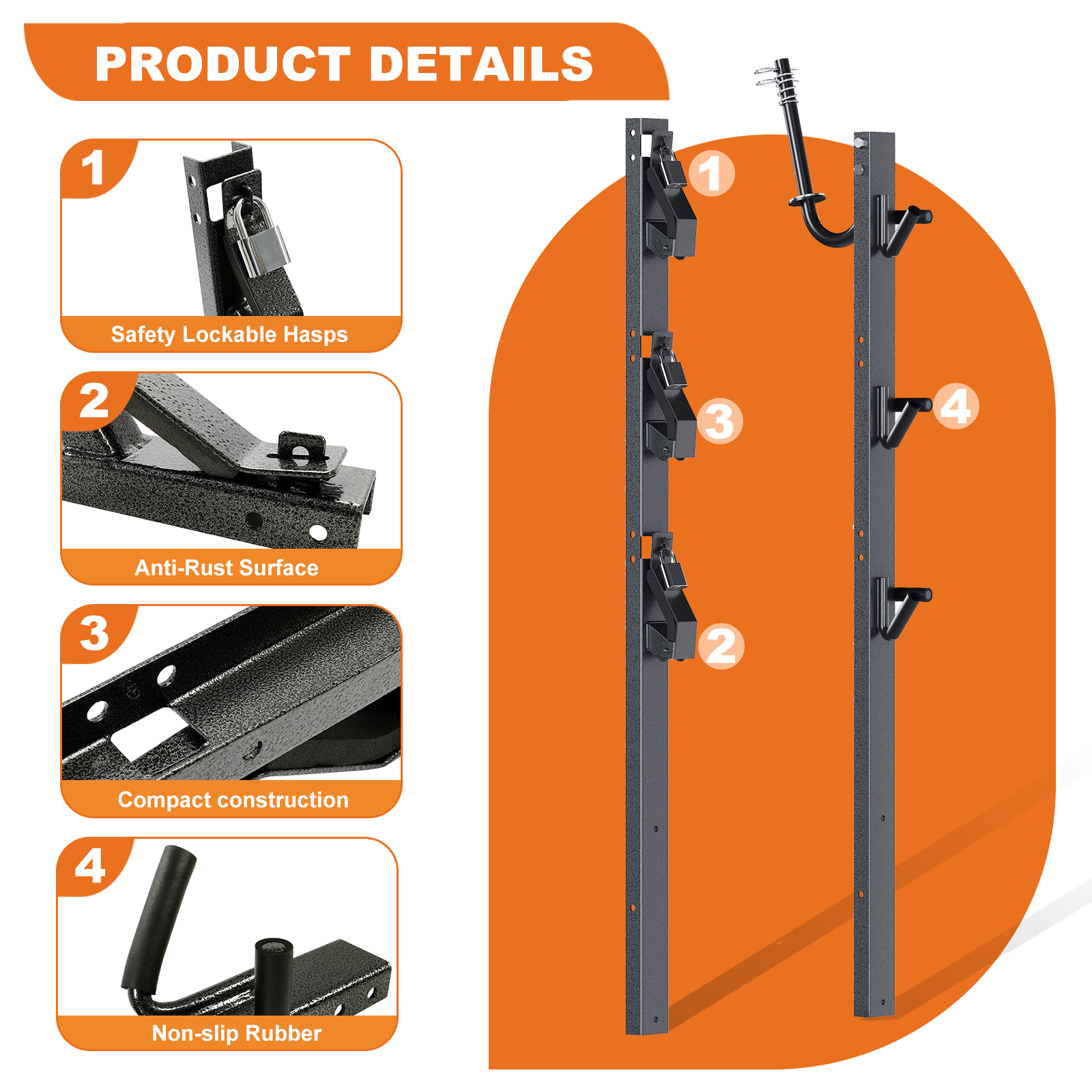 PRODUCT DETAILS

1
Safety Lockable Hasps

2
Anti-Rust Surface

3
Compact construction

4
Non-slip Rubber

1
3
2
4