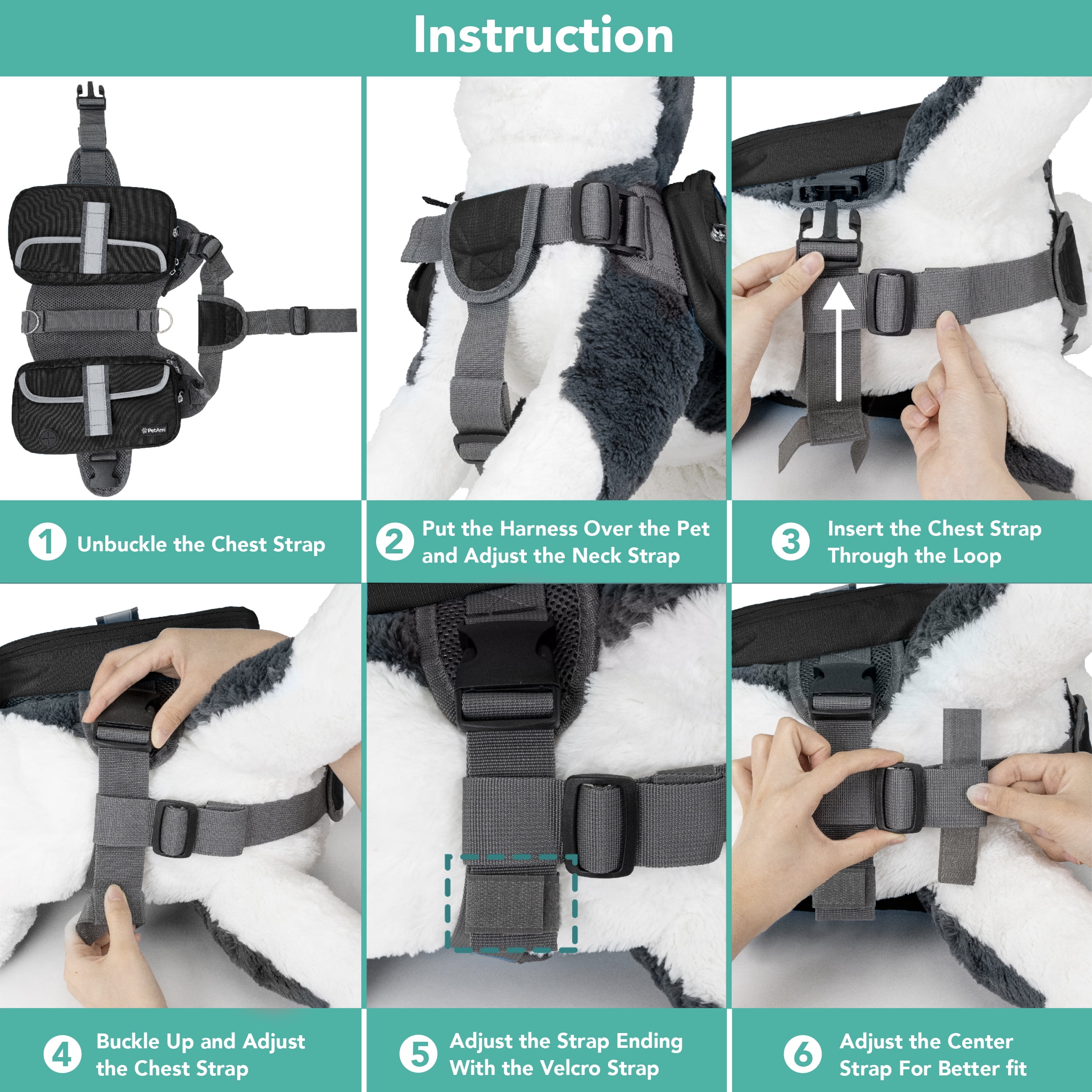 Instruction

PetAmi

1 Unbuckle the Chest Strap

2 Put the Harness Over the Pet and Adjust the Neck Strap

3 Insert the Chest Strap Through the Loop

4 Buckle Up and Adjust the Chest Strap

5 Adjust the Strap Ending With the Velcro Strap

6 Adjust the Center Strap For Better fit