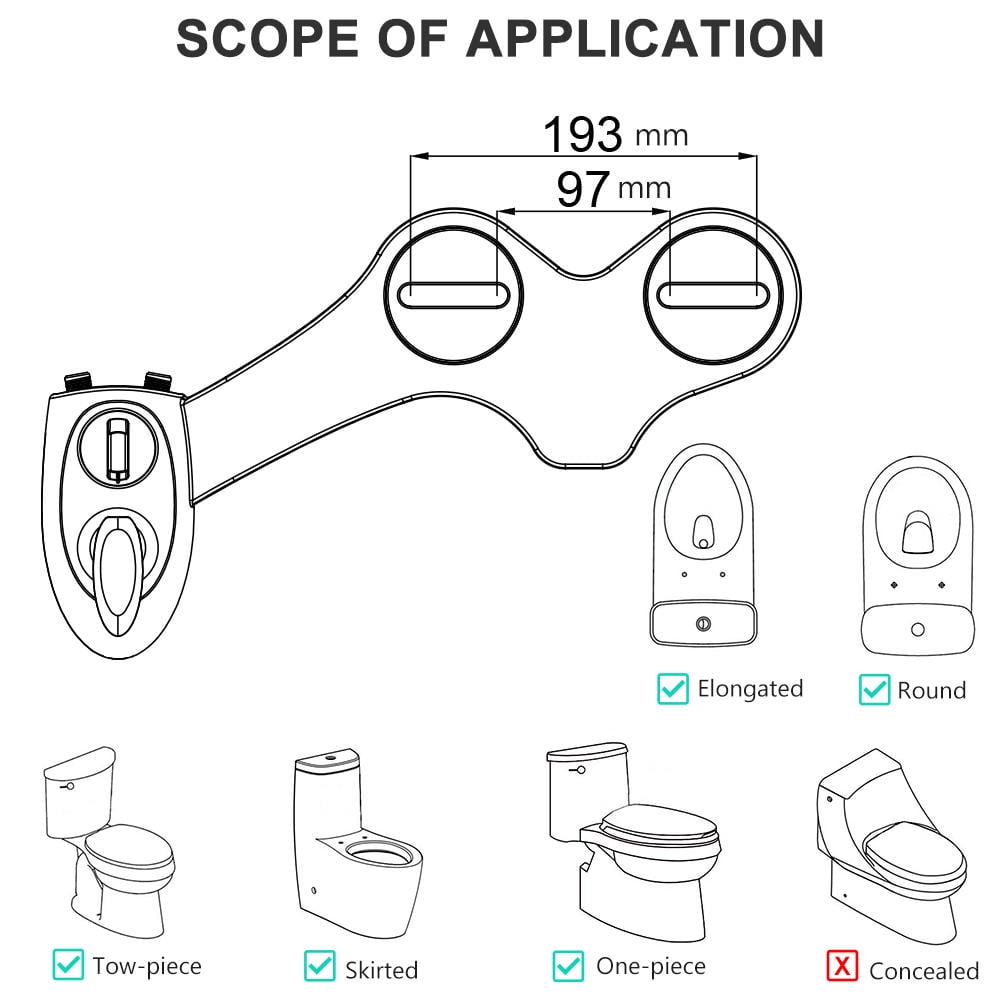 SCOPE OF APPLICATION

193 mm

97 mm

Elongated

Round

Tow-piece

Skirted

One-piece

X Concealed