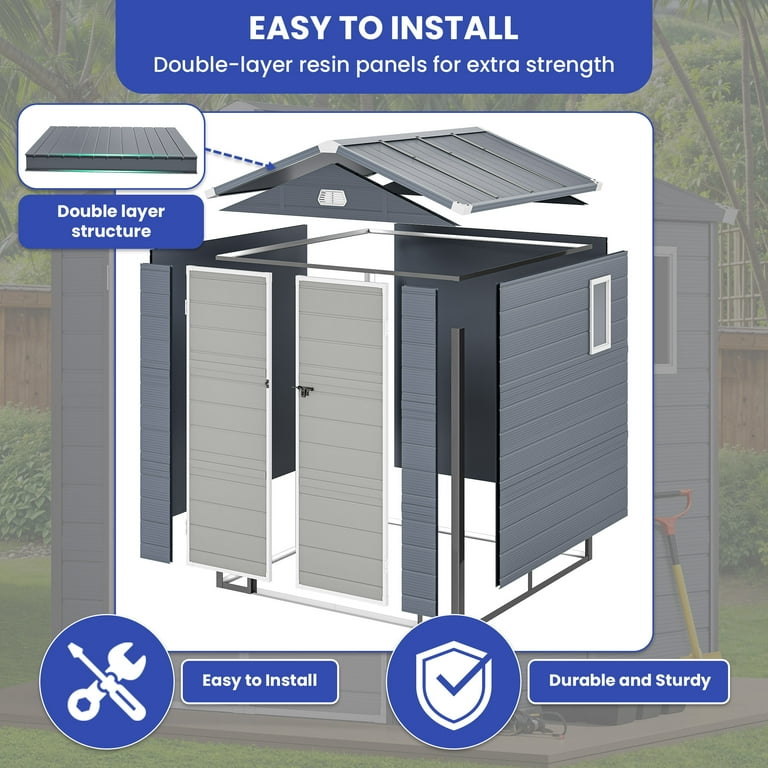 EASY TO INSTALL
Double-layer resin panels for extra strength

Double layer structure

Easy to Install

Durable and Sturdy