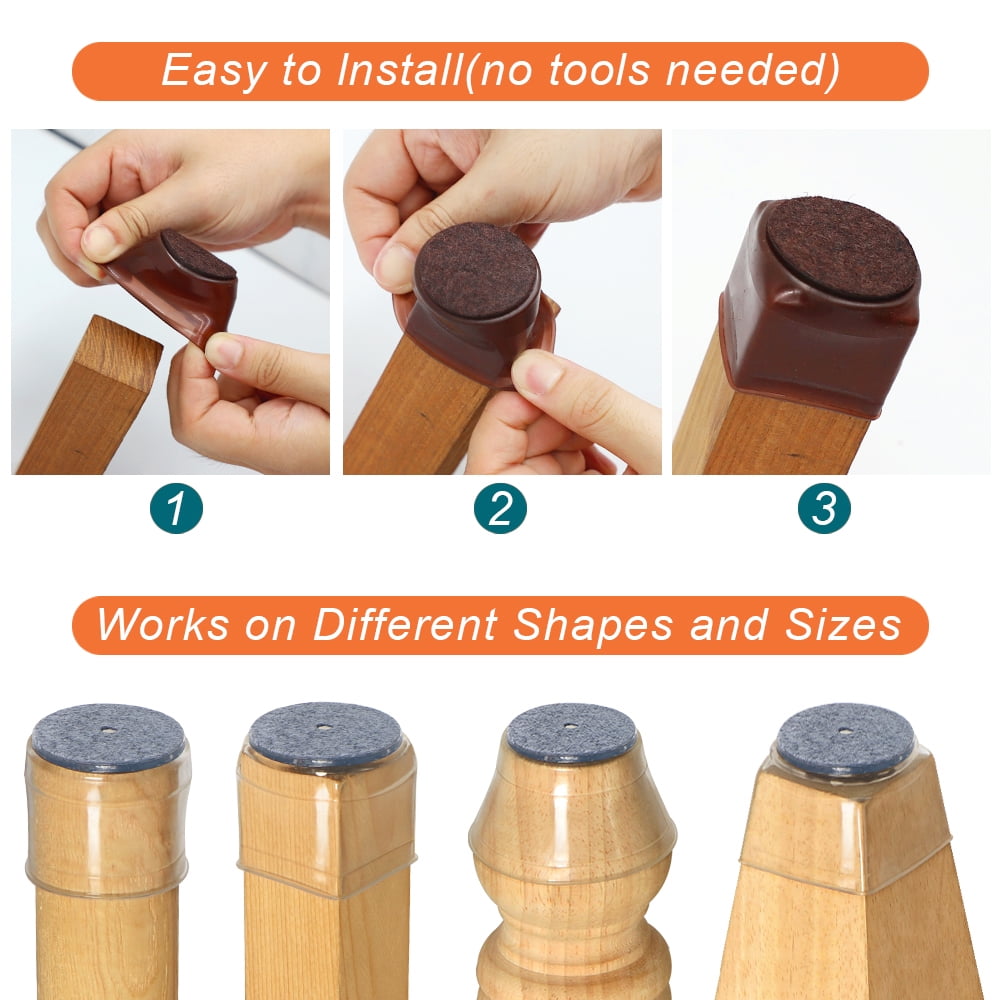 Easy to Install(no tools needed)

1

2

3

Works on Different Shapes and Sizes