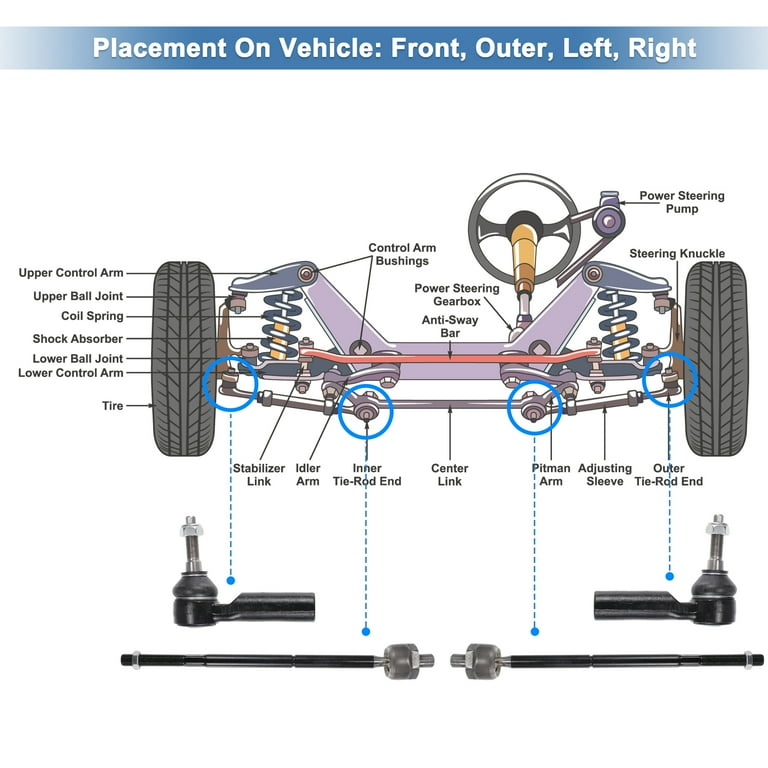 Placement On Vehicle: Front, Outer, Left, Right

Power Steering Pump

Control Arm Bushings

Steering Knuckle

Upper Control Arm

Upper Ball Joint

Coil Spring

Shock Absorber

Lower Ball Joint

Lower Control Arm

Tire

Power Steering Gearbox

Anti-Sway Bar

Stabilizer Link

Idler Arm

Inner Tie-Rod End

Center Link

Pitman Arm

Adjusting Sleeve

Outer Tie-Rod End