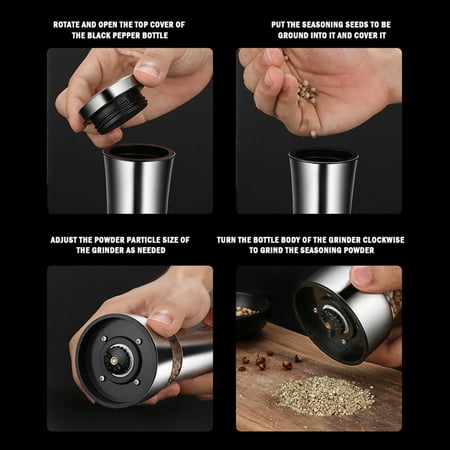 ROTATE AND OPEN THE TOP COVER OF THE BLACK PEPPER BOTTLE

PUT THE SEASONING SEEDS TO BE GROUND INTO IT AND COVER IT

ADJUST THE POWDER PARTICLE SIZE OF THE GRINDER AS NEEDED

TURN THE BOTTLE BODY OF THE GRINDER CLOCKWISE TO GRIND THE SEASONING POWDER