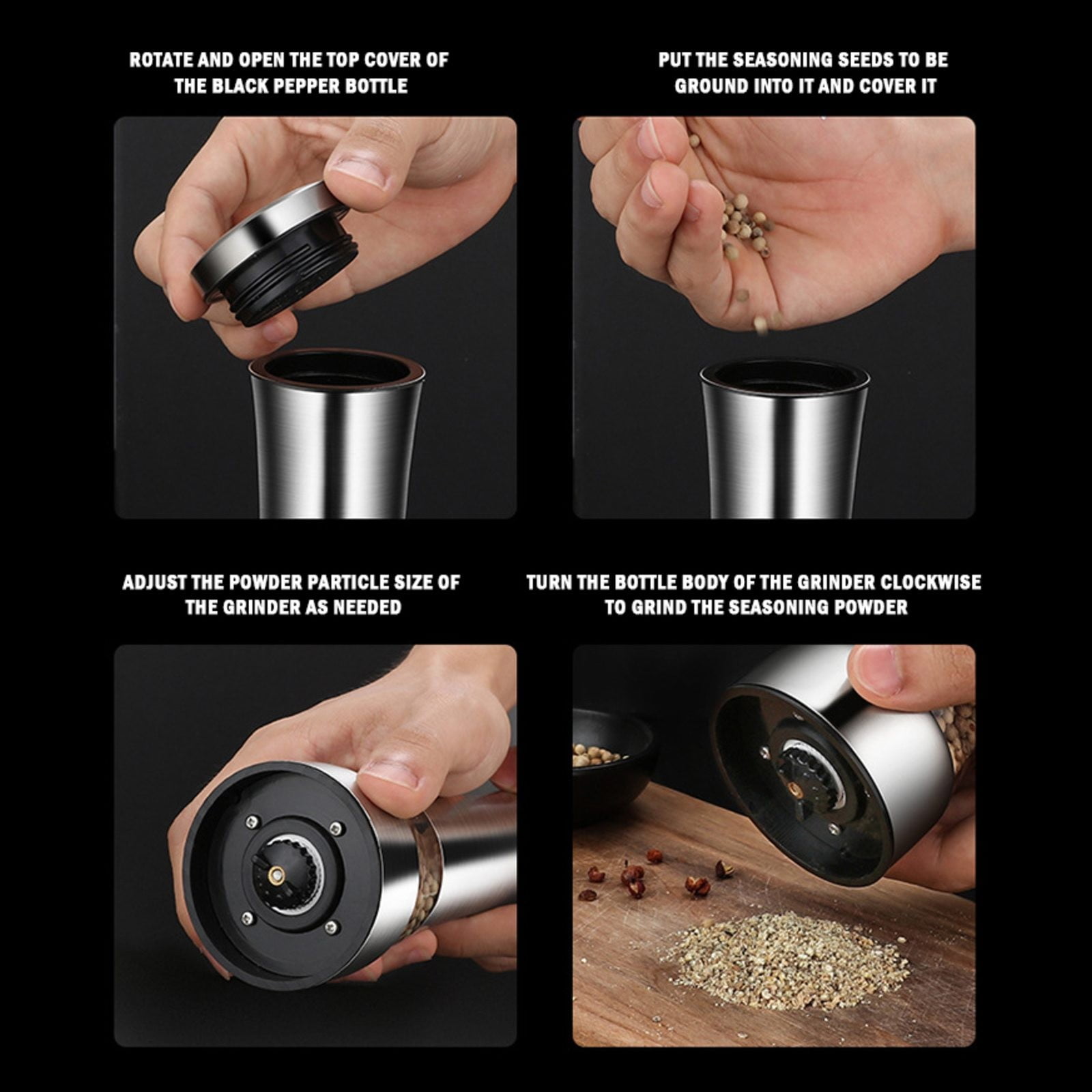 ROTATE AND OPEN THE TOP COVER OF THE BLACK PEPPER BOTTLE

PUT THE SEASONING SEEDS TO BE GROUND INTO IT AND COVER IT

ADJUST THE POWDER PARTICLE SIZE OF THE GRINDER AS NEEDED

TURN THE BOTTLE BODY OF THE GRINDER CLOCKWISE TO GRIND THE SEASONING POWDER