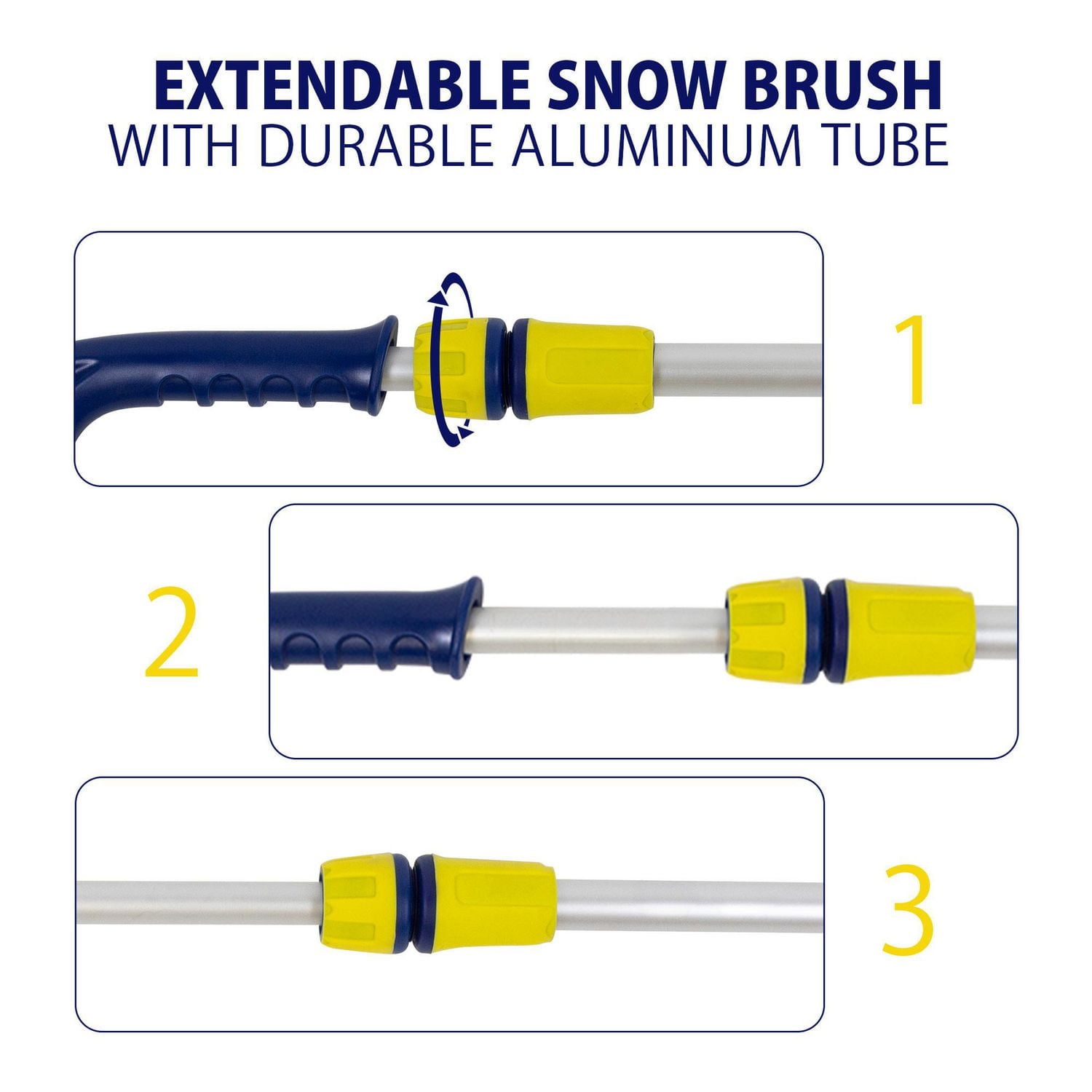 EXTENDABLE SNOW BRUSH
WITH DURABLE ALUMINUM TUBE

1

2

3