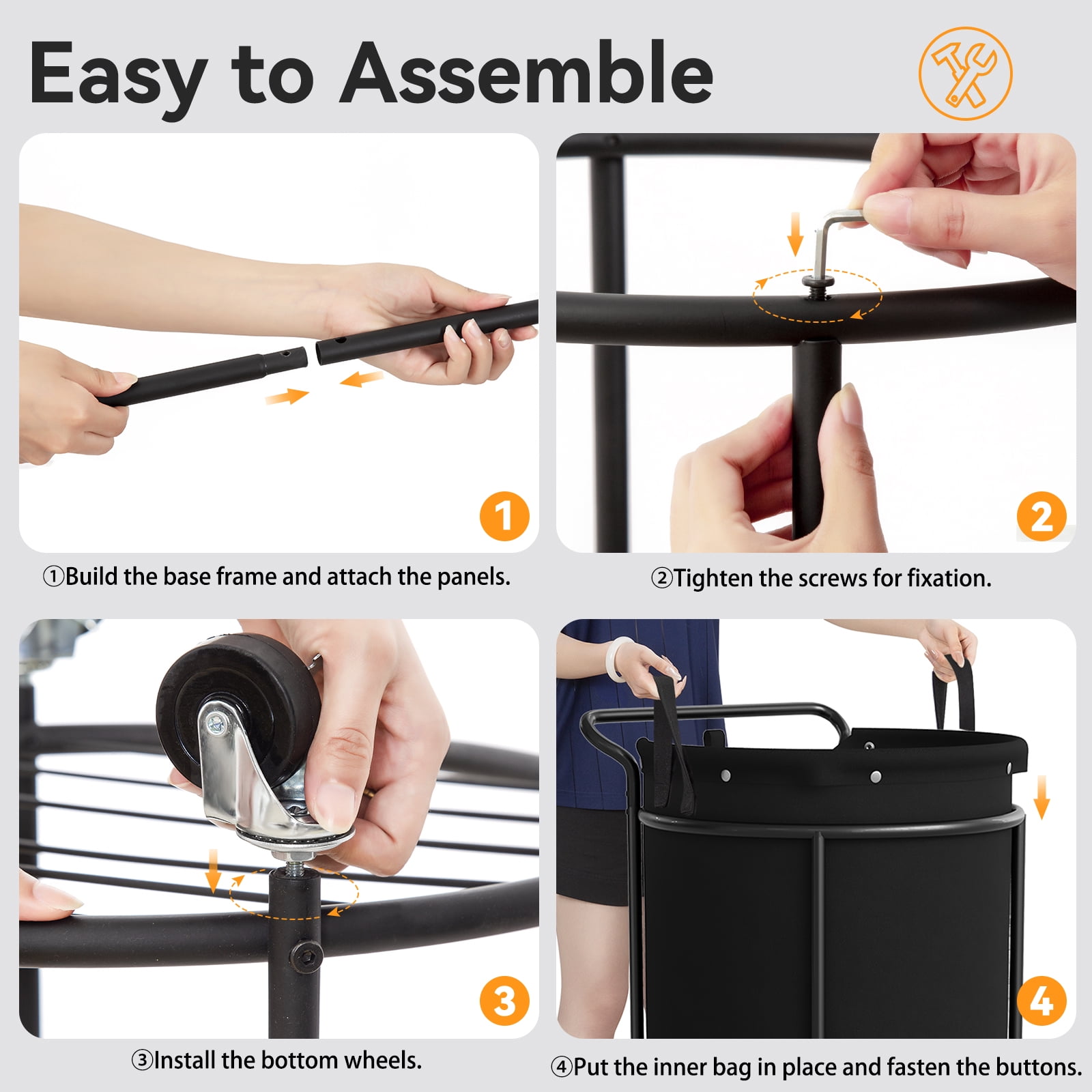 Easy to Assemble

1

①Build the base frame and attach the panels.

2

②Tighten the screws for fixation.

3

③Install the bottom wheels.

4

④Put the inner bag in place and fasten the buttons.