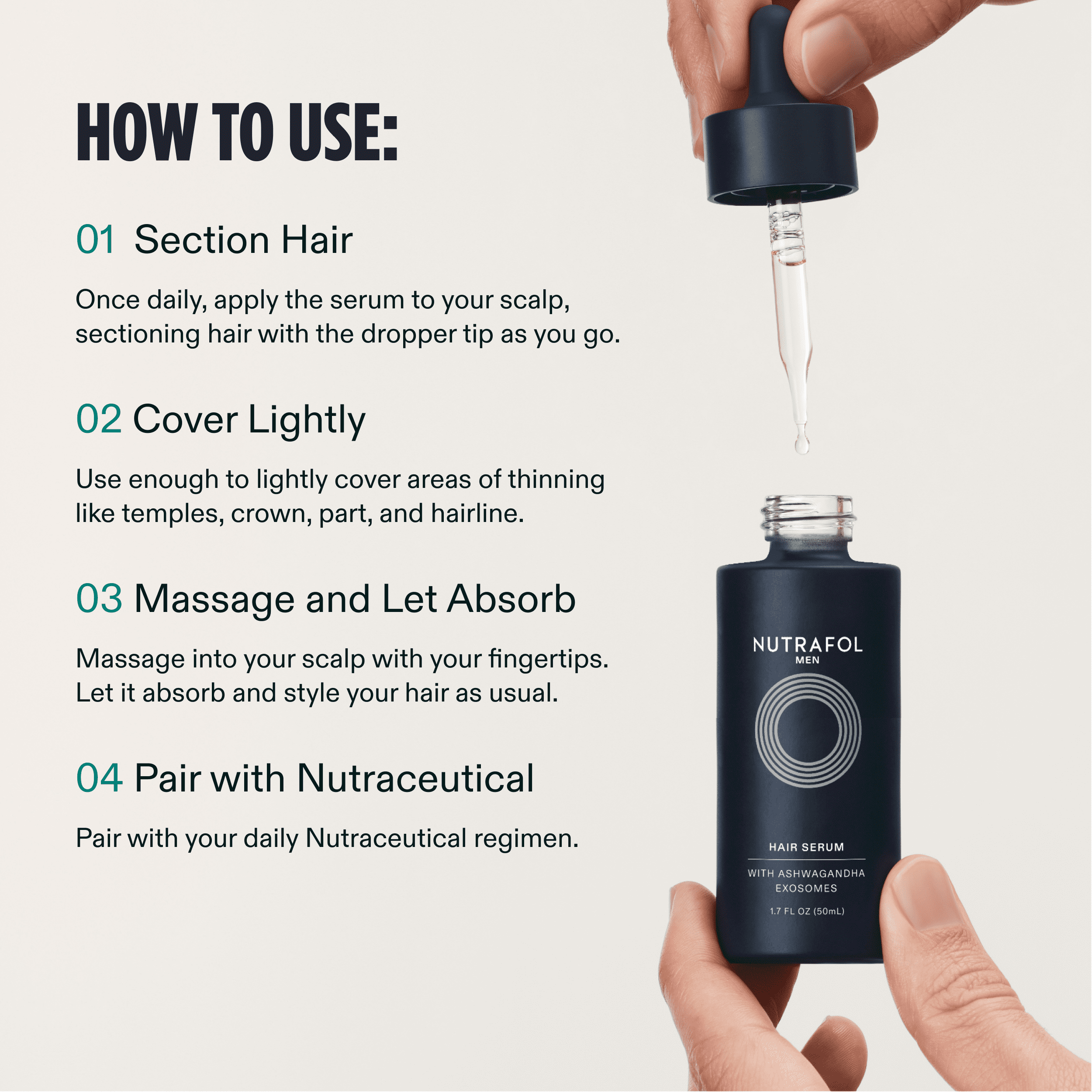 HOW TO USE:

01 Section Hair

Once daily, apply the serum to your scalp, sectioning hair with the dropper tip as you go.

02 Cover Lightly

Use enough to lightly cover areas of thinning like temples, crown, part, and hairline.

03 Massage and Let Absorb

Massage into your scalp with your fingertips. Let it absorb and style your hair as usual.

04 Pair with Nutraceutical

Pair with your daily Nutraceutical regimen.

NUTRAFOL
MEN

HAIR SERUM

WITH ASHWAGANDHA EXOSOMES

1.7 FL OZ (50mL)