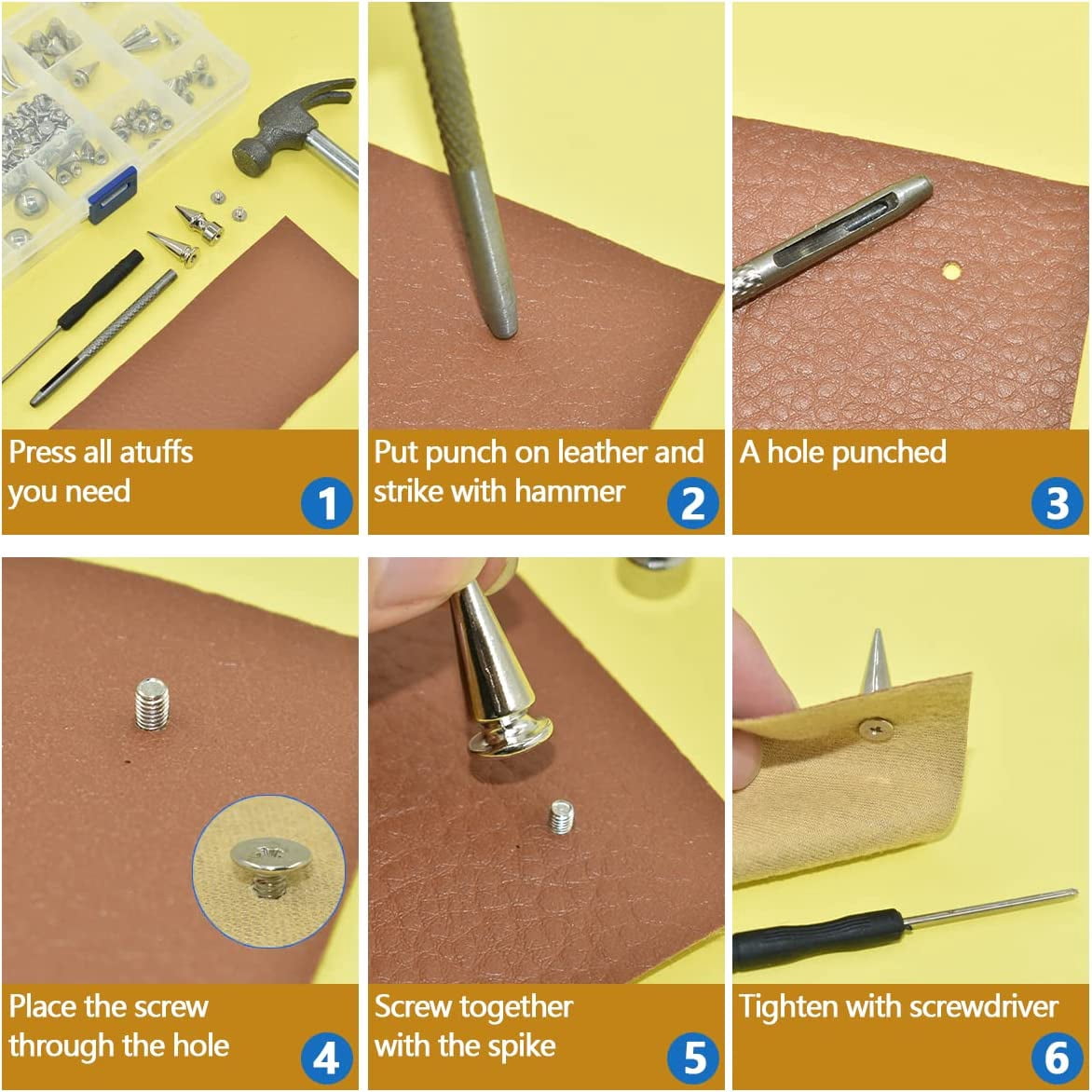 Press all atuffs you need
1

Put punch on leather and strike with hammer
2

A hole punched
3

Place the screw through the hole
4

Screw together with the spike
5

Tighten with screwdriver
6