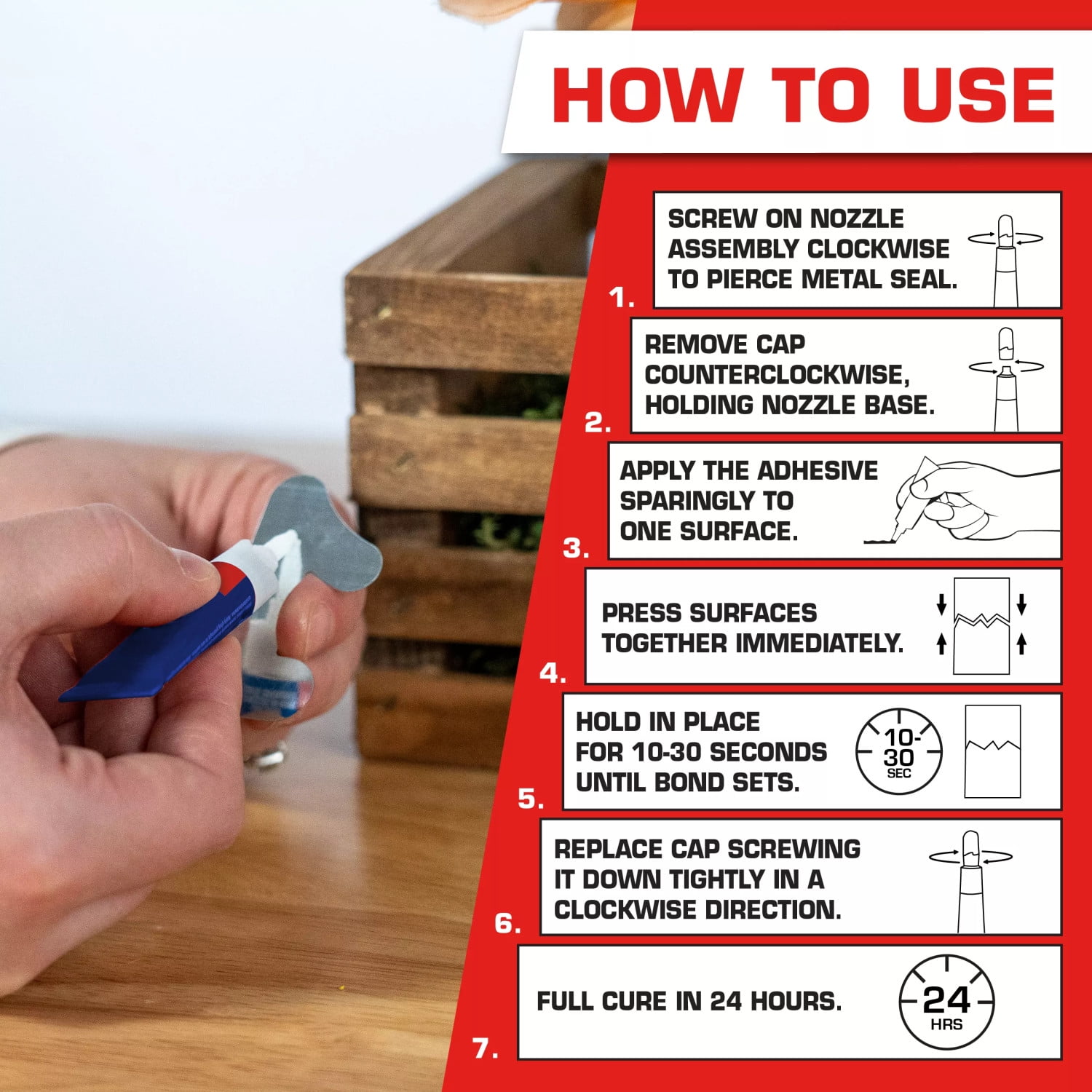 HOW TO USE

1. SCREW ON NOZZLE ASSEMBLY CLOCKWISE TO PIERCE METAL SEAL.

2. REMOVE CAP COUNTERCLOCKWISE, HOLDING NOZZLE BASE.

3. APPLY THE ADHESIVE SPARINGLY TO ONE SURFACE.

4. PRESS SURFACES TOGETHER IMMEDIATELY.

5. HOLD IN PLACE FOR 10-30 SECONDS UNTIL BOND SETS. 10-30 SEC

6. REPLACE CAP SCREWING IT DOWN TIGHTLY IN A CLOCKWISE DIRECTION.

7. FULL CURE IN 24 HOURS. 24 HRS