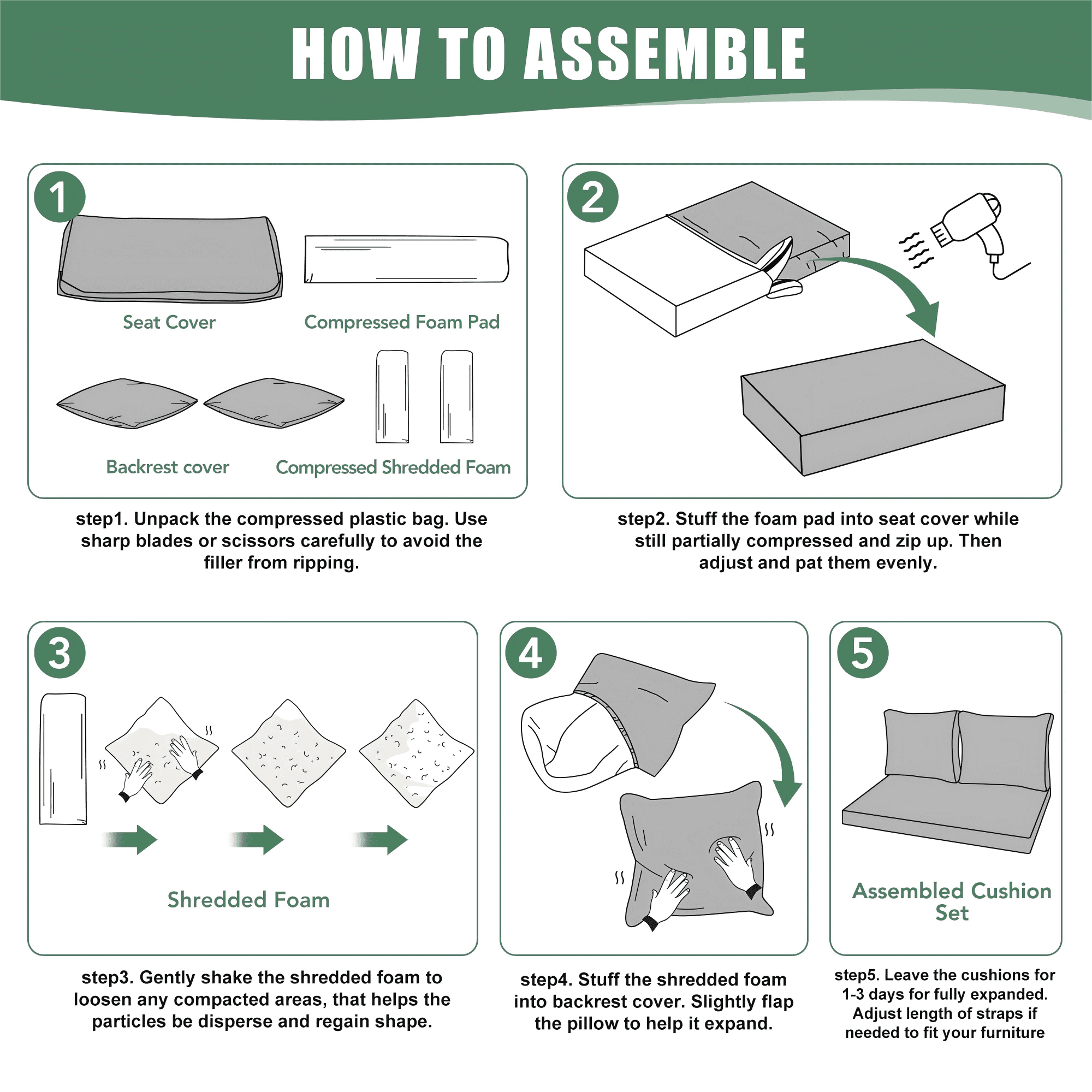 HOW TO ASSEMBLE

1

Seat Cover

Compressed Foam Pad

Backrest cover

Compressed Shredded Foam

step1. Unpack the compressed plastic bag. Use sharp blades or scissors carefully to avoid the filler from ripping.

2

step2. Stuff the foam pad into seat cover while still partially compressed and zip up. Then adjust and pat them evenly.

3

Shredded Foam

step3. Gently shake the shredded foam to loosen any compacted areas, that helps the particles be disperse and regain shape.

4

step4. Stuff the shredded foam into backrest cover. Slightly flap the pillow to help it expand.

5

Assembled Cushion Set

step5. Leave the cushions for 1-3 days for fully expanded. Adjust length of straps if needed to fit your furniture