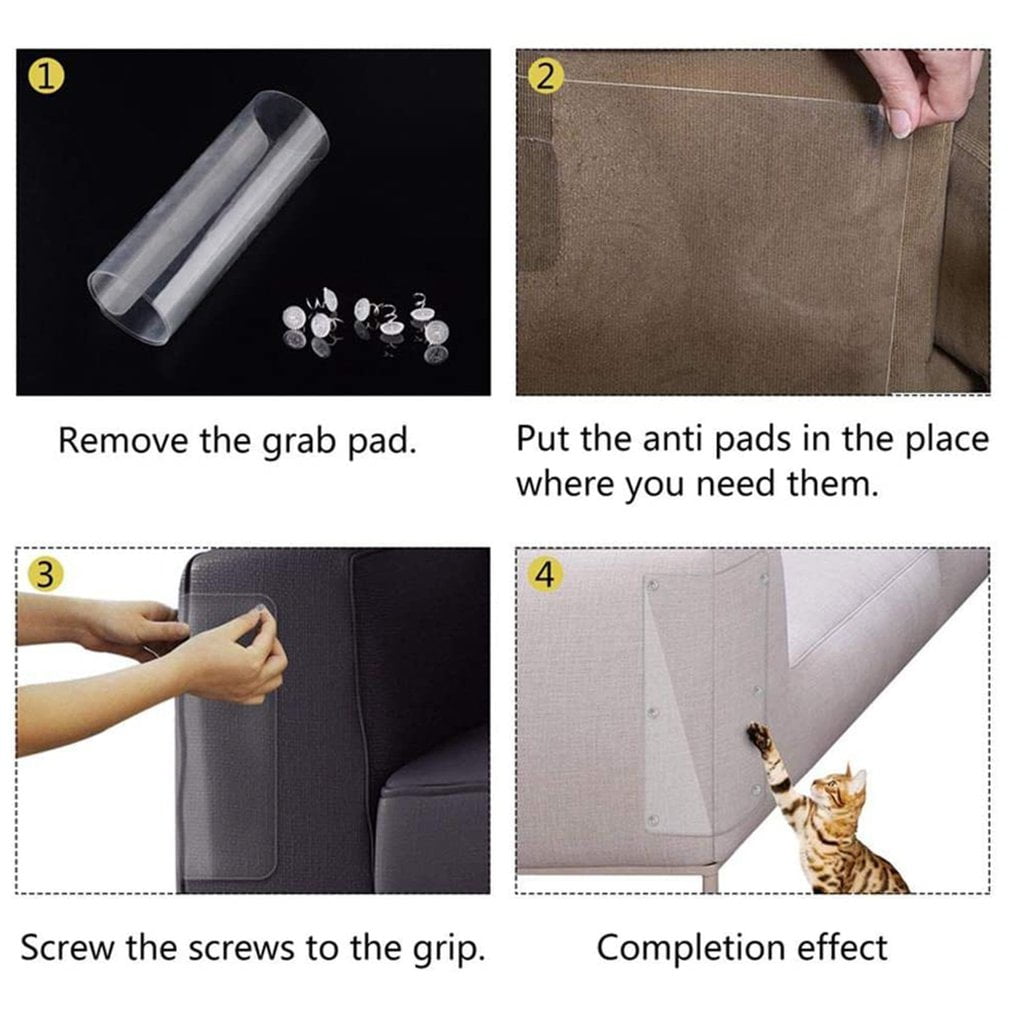 1

Remove the grab pad.

2

Put the anti pads in the place where you need them.

3

Screw the screws to the grip.

4

Completion effect