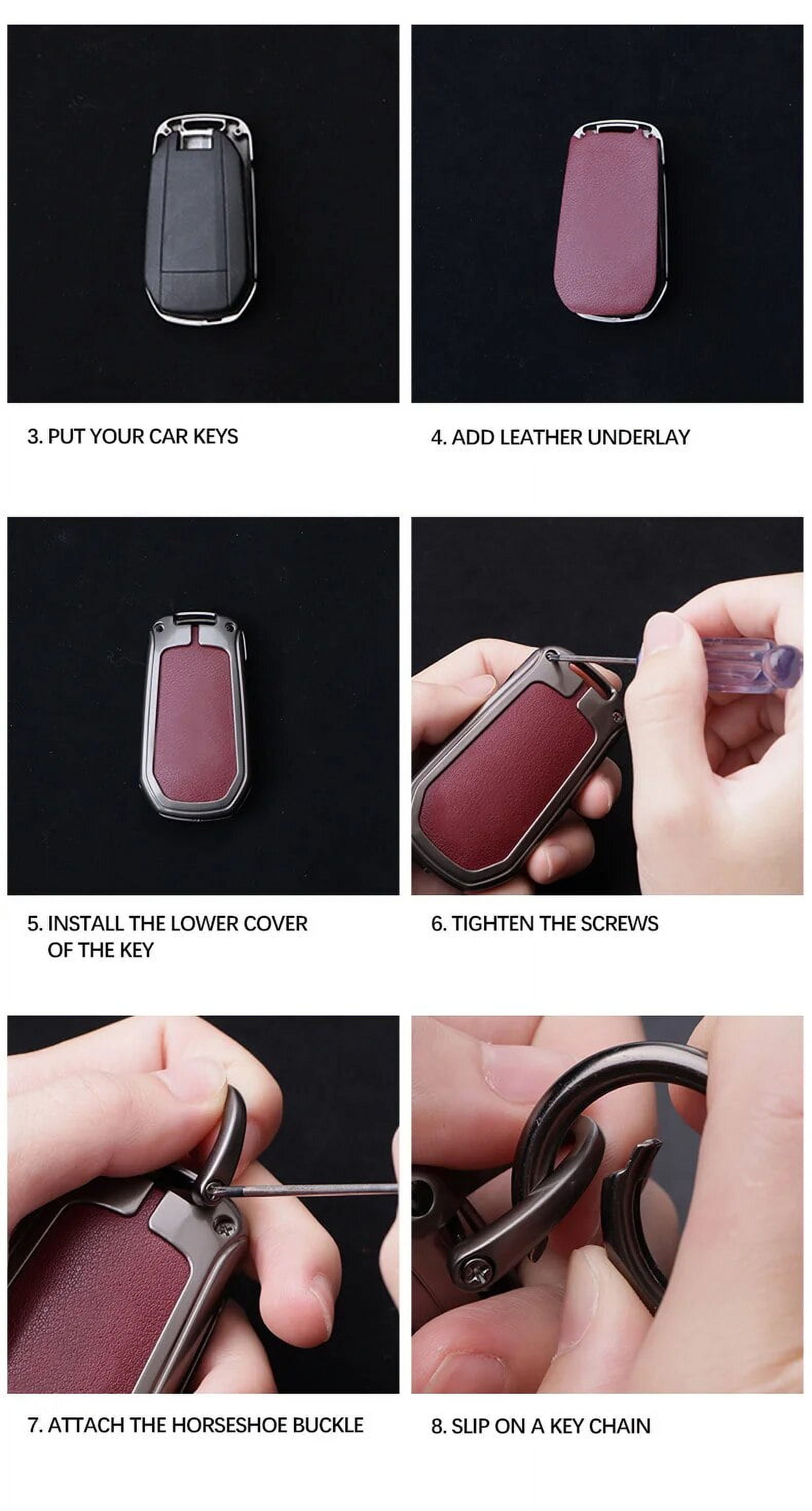 3. PUT YOUR CAR KEYS

4. ADD LEATHER UNDERLAY

5. INSTALL THE LOWER COVER OF THE KEY

6. TIGHTEN THE SCREWS

7. ATTACH THE HORSESHOE BUCKLE

8. SLIP ON A KEY CHAIN